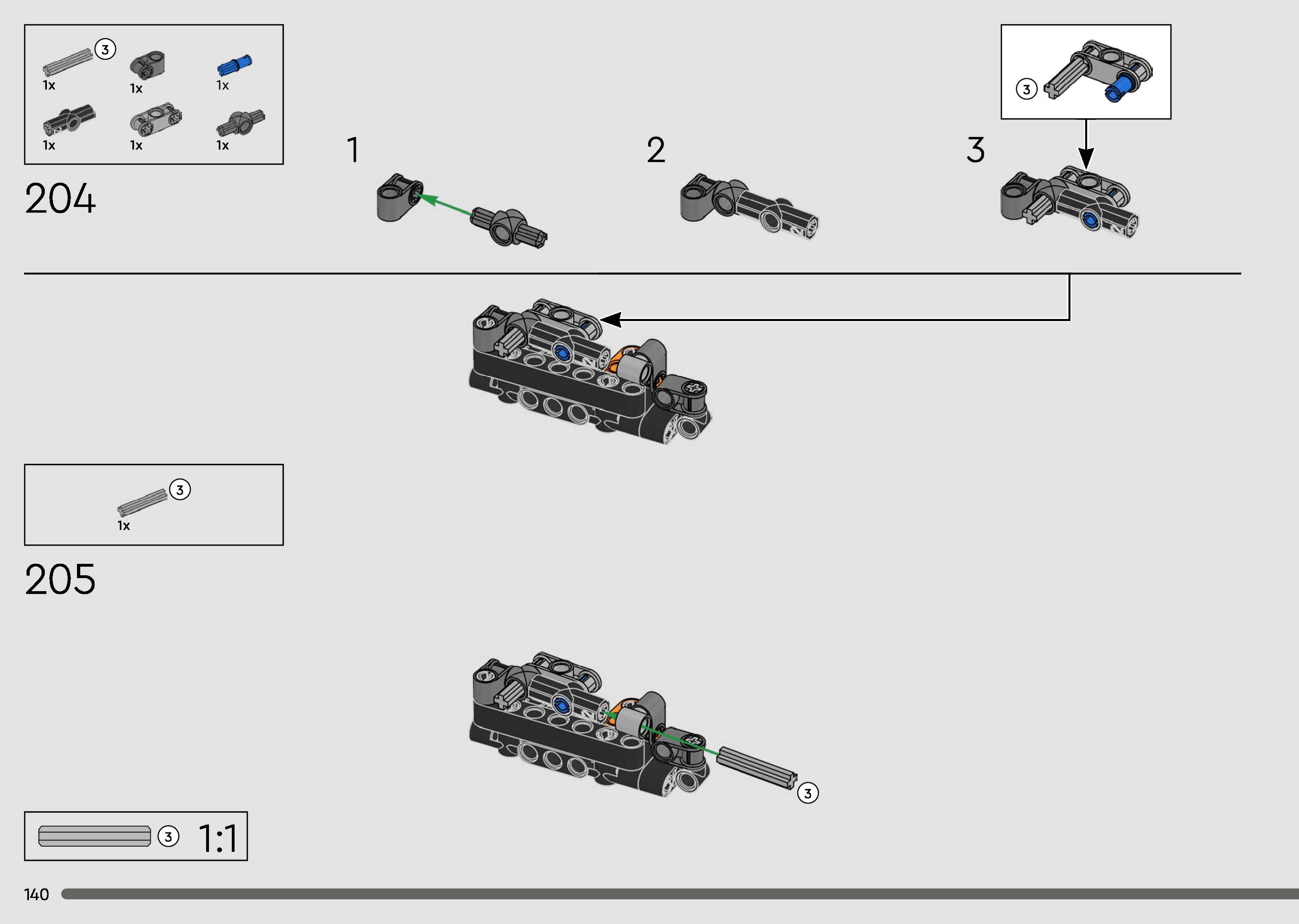 3
1x
1x
1x
1x
1x
1x

204

1

2

3

3

3
1x

205

3

3 1:1

140