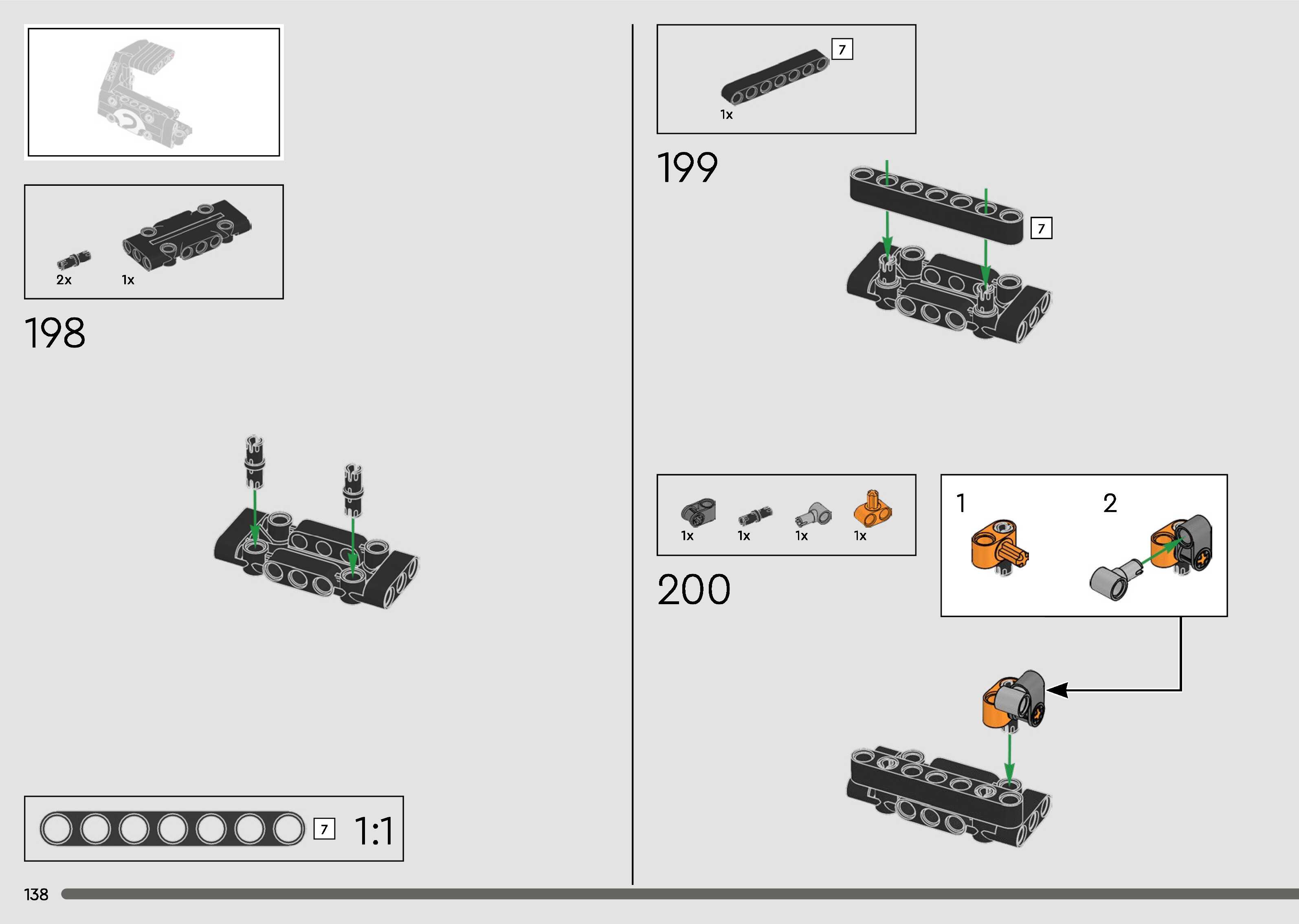 2x
1x

198

7
1:1

138

7
1x

199

7

1x
1x
1x
1x

200

1
2