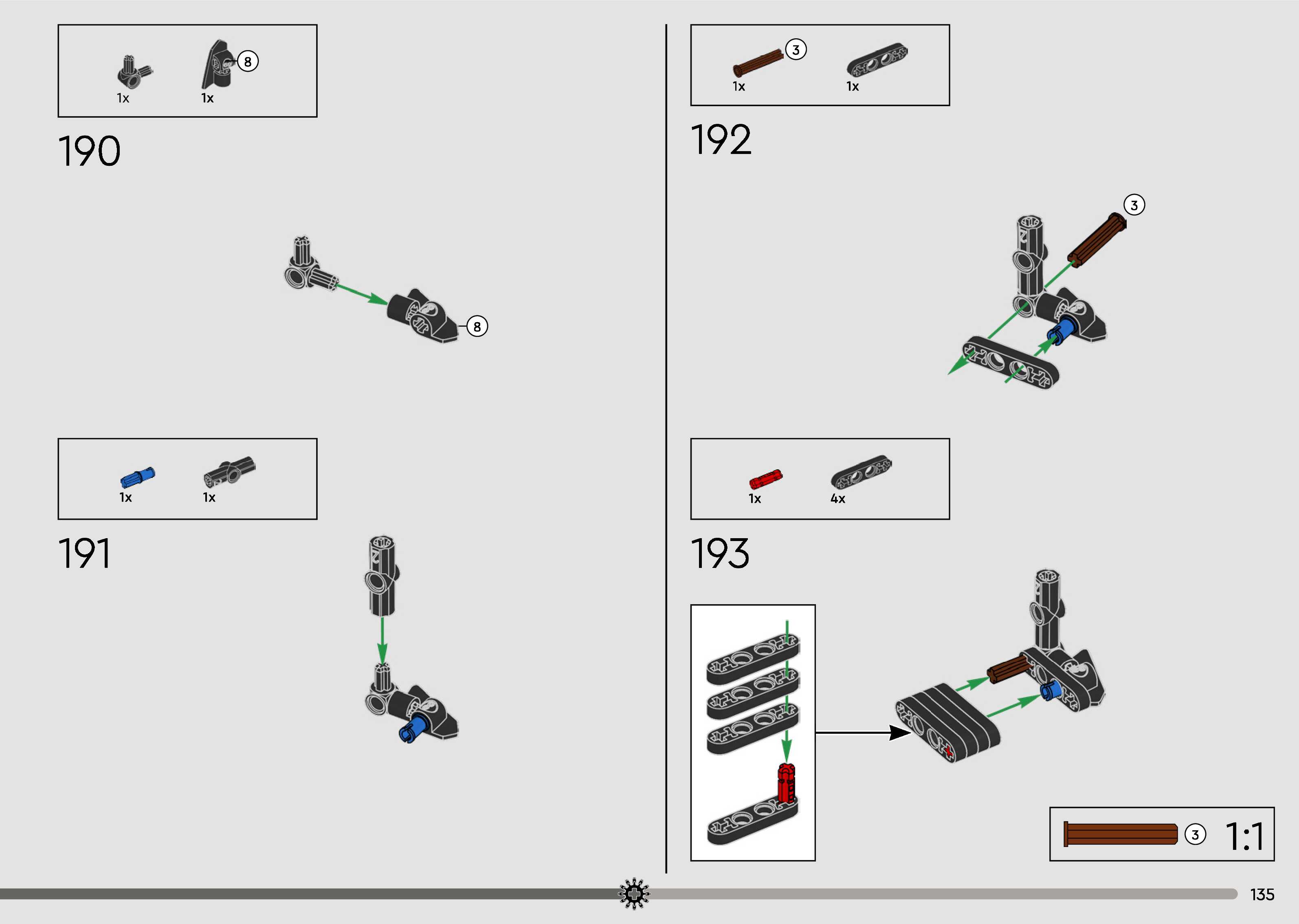 1x 1x ⑧

190

⑧

1x 1x

191

③ 1x 1x

192

③

1x 4x

193

③ 1:1

135