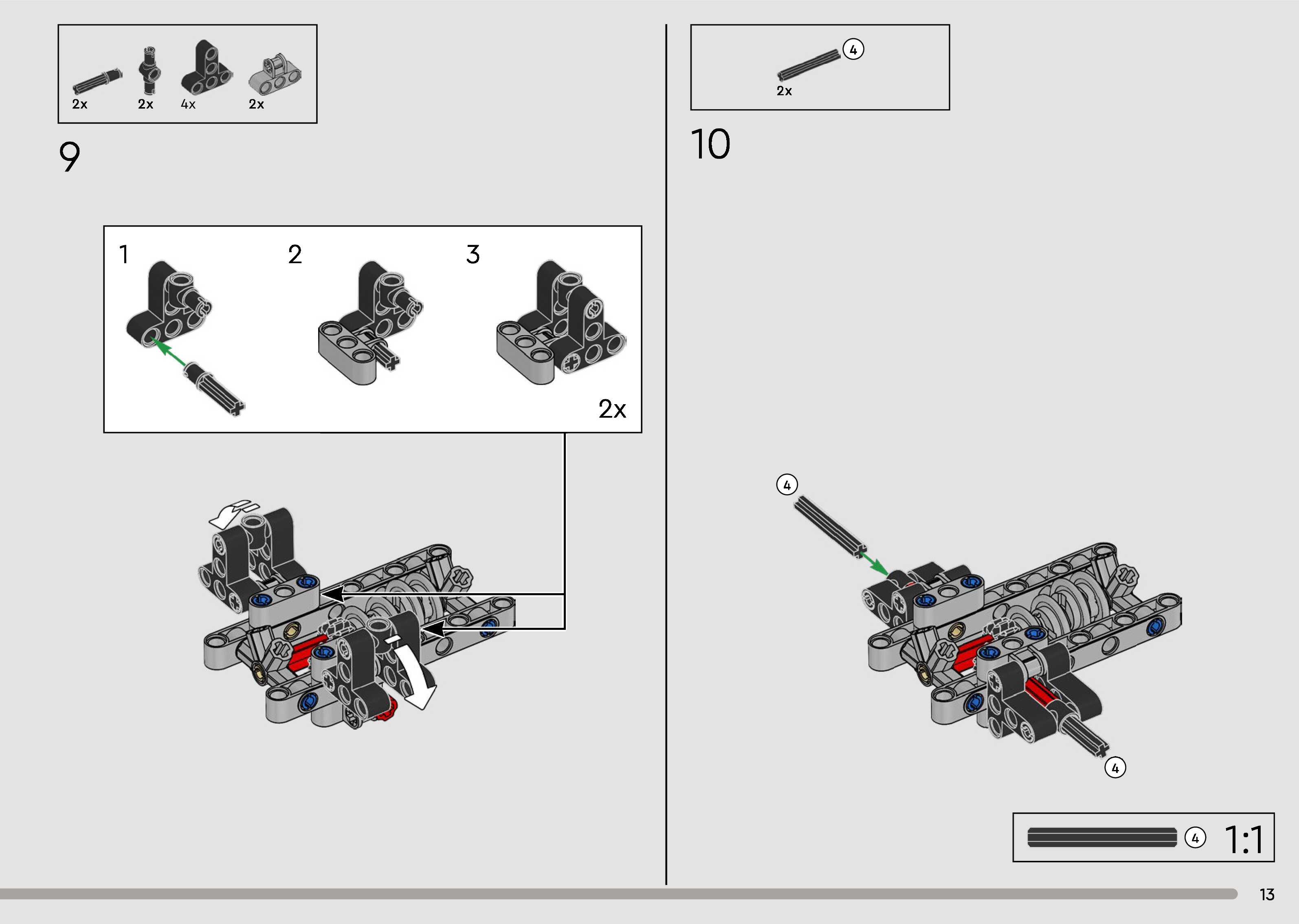 2x 2x 4x 2x

9

1

2

3

2x

4

2x

10

4

4

4

1:1

13