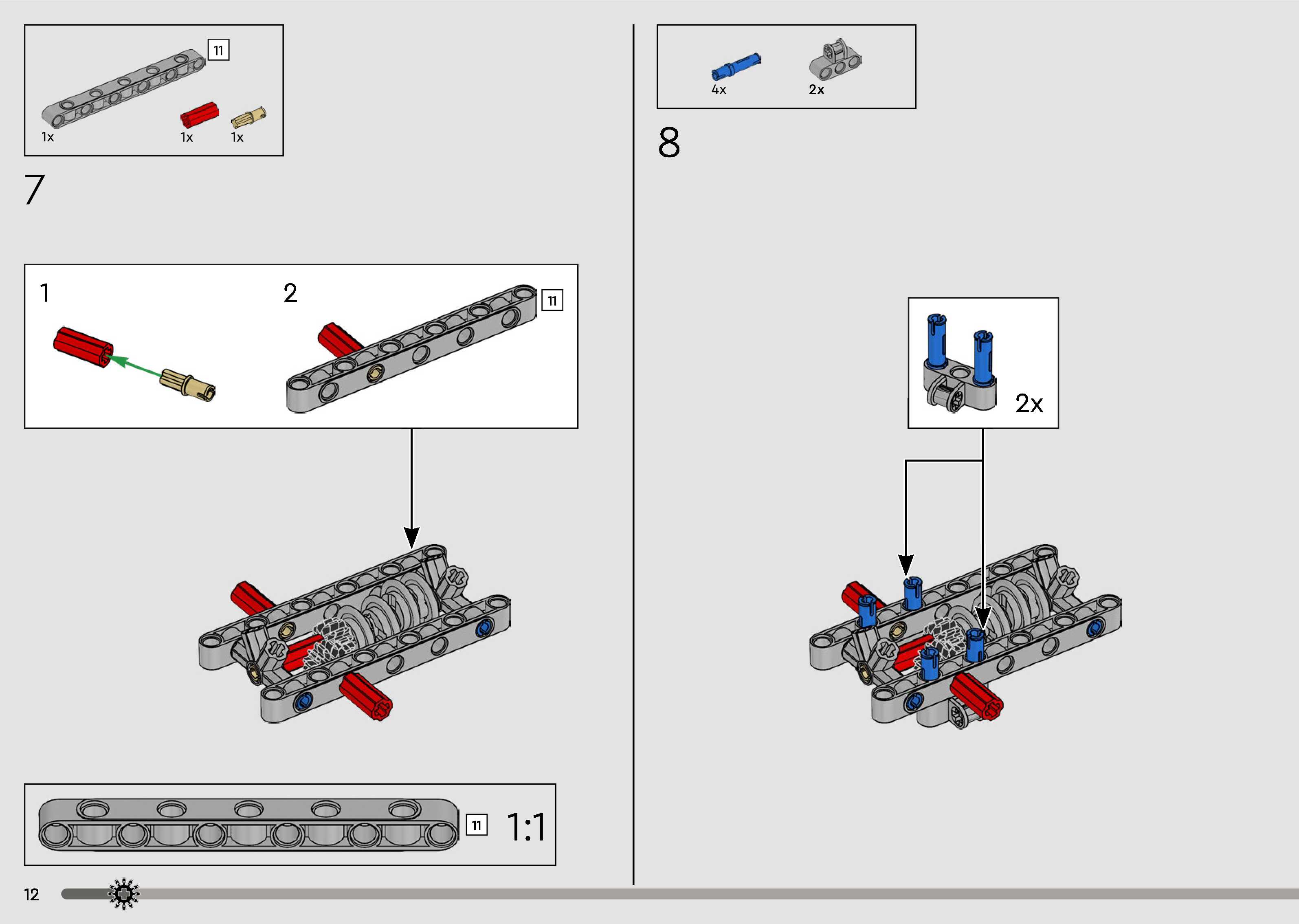 11

1x 1x 1x

7

1

2

11

11

1:1

12

4x 2x

8

2x