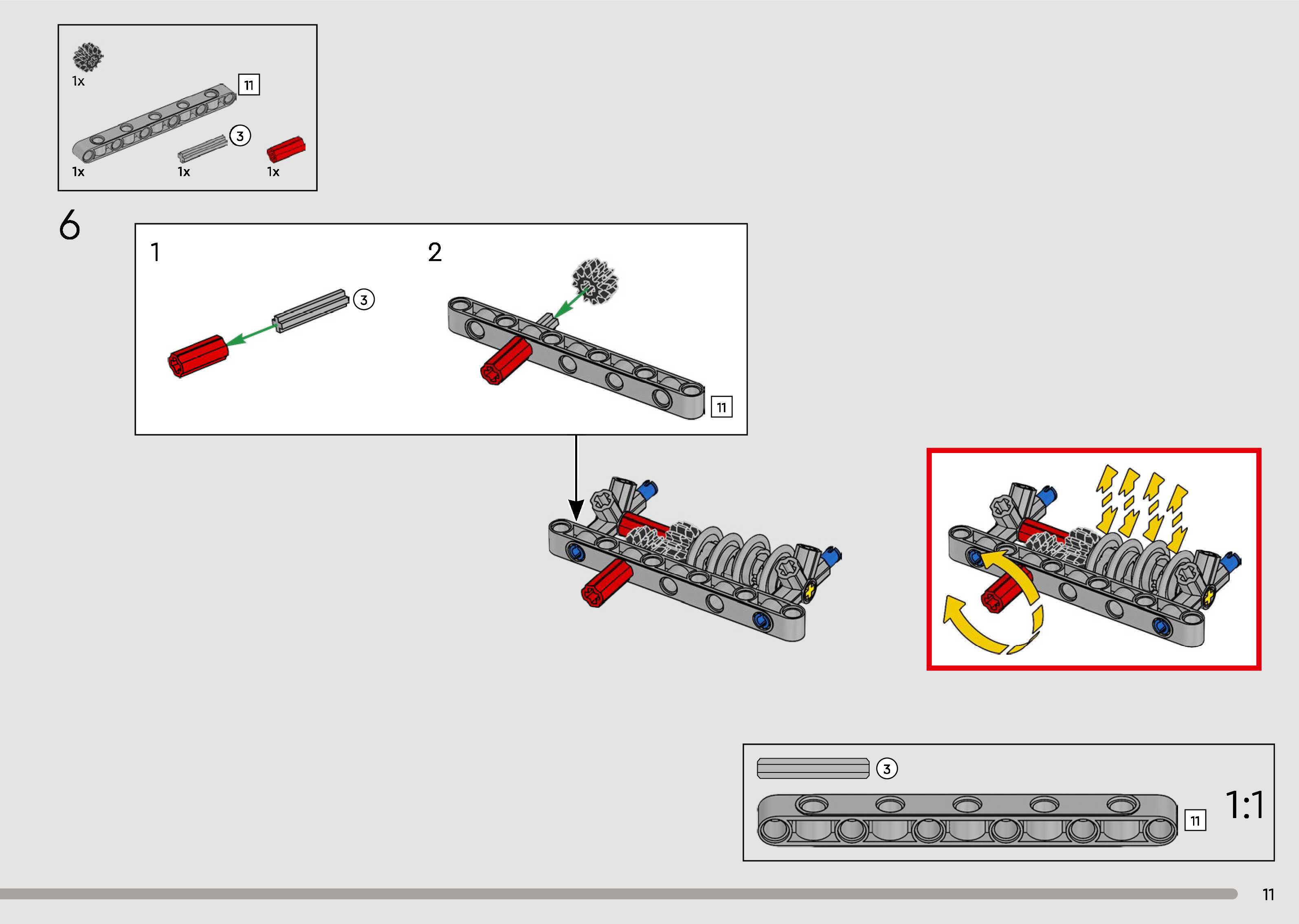 1x

11

3

1x 1x 1x

6

1

3

2

11

3

11

1:1

11