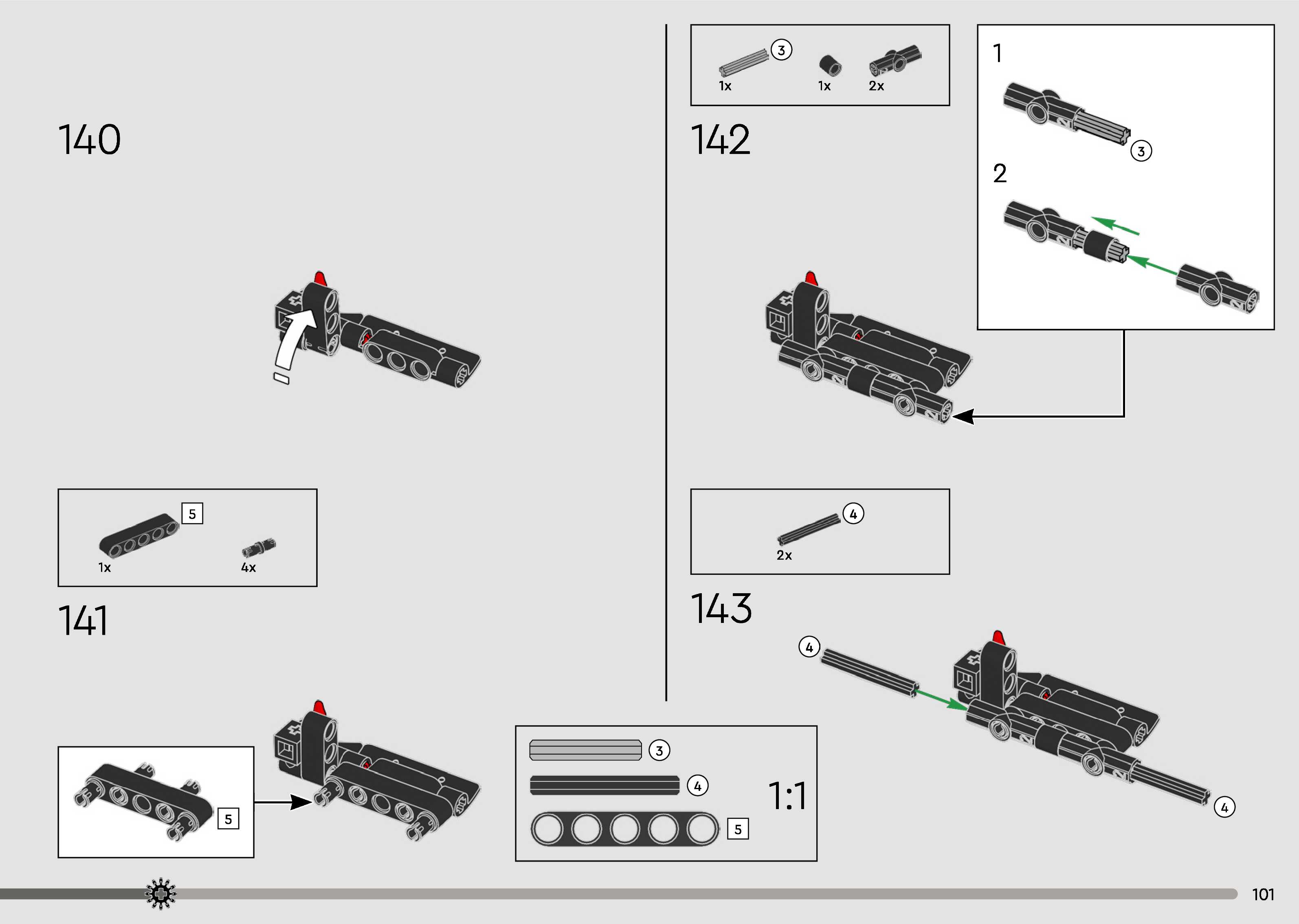 140

5
1x
4x

141

5

3
1x
1x
2x

142

1
3
2

4
2x

143

4
4

3
4
5
1:1

101