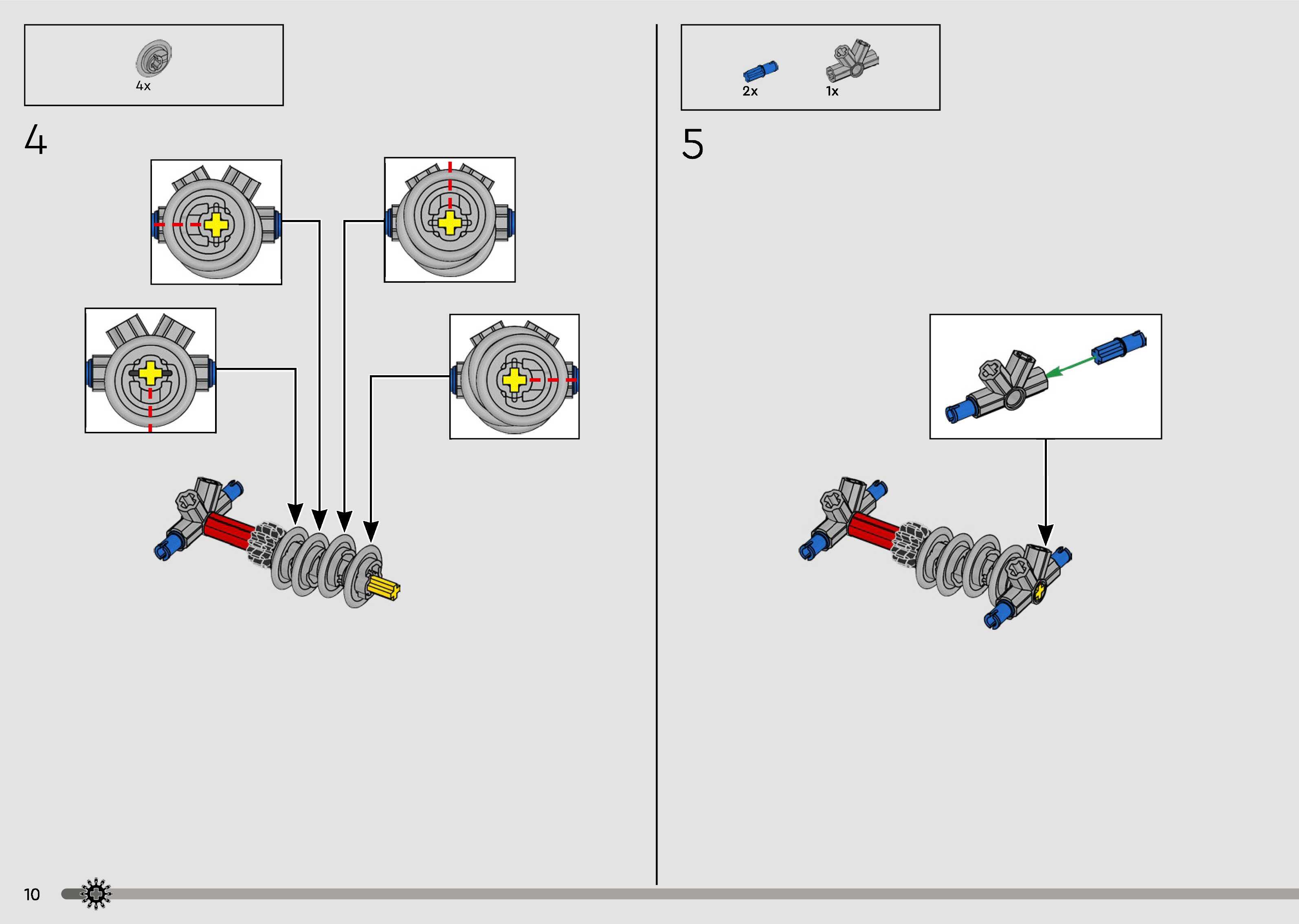 4x

4

2x

1x

5

10