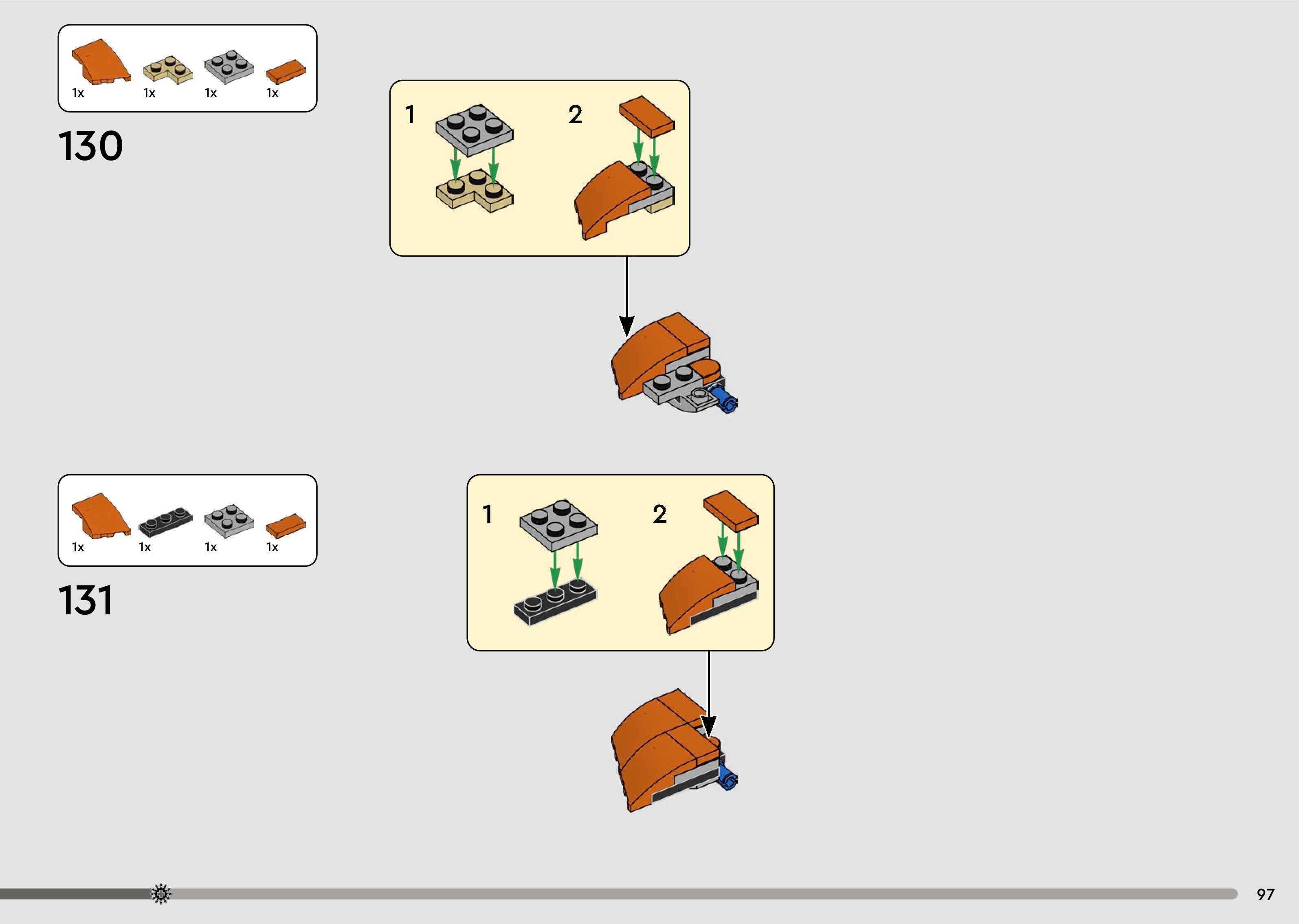 1x 1x 1x 1x

130

1 2

1x 1x 1x 1x

131

1 2

97