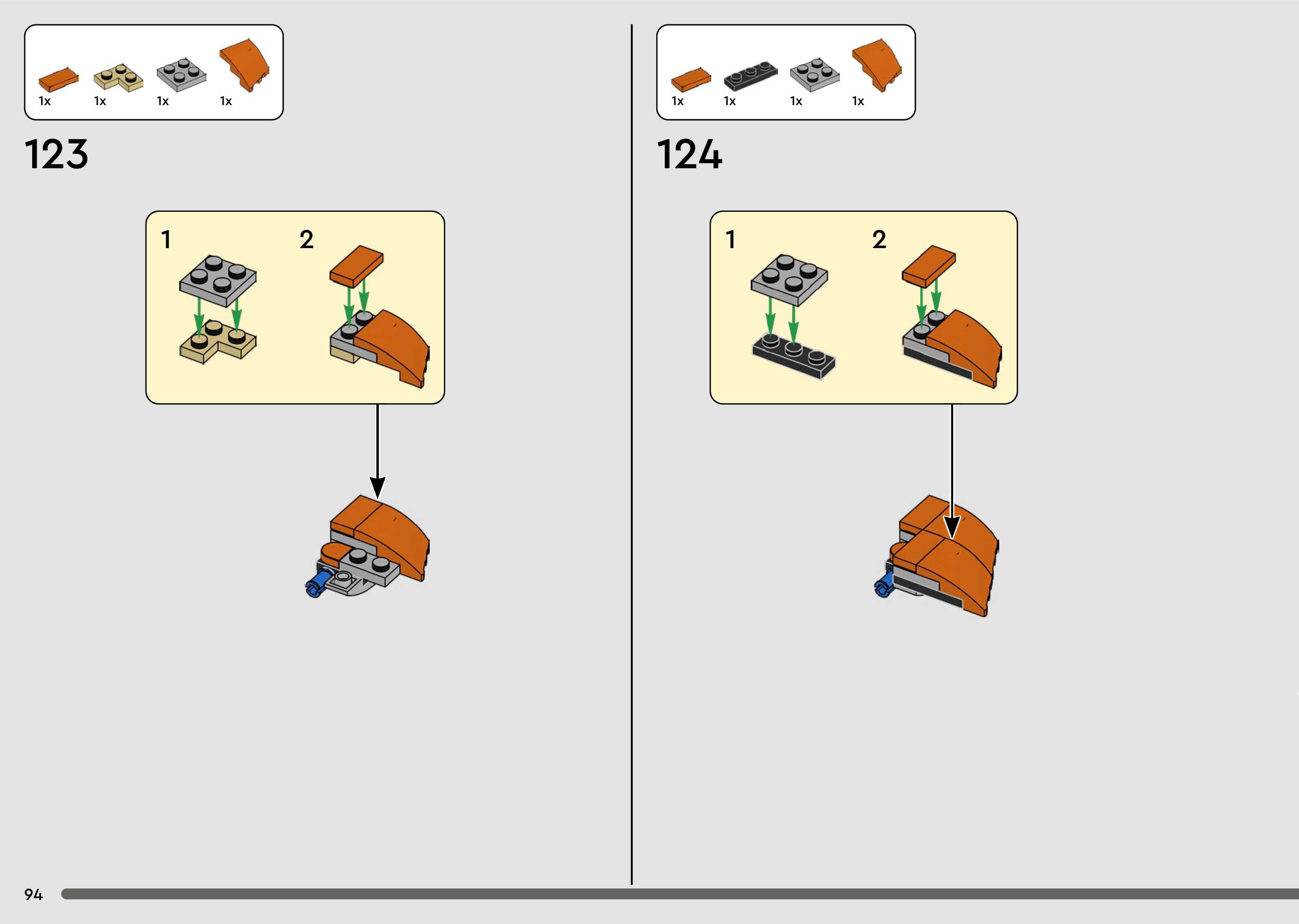 1x 1x 1x 1x

123

1 2

1x 1x 1x 1x

124

1 2

94