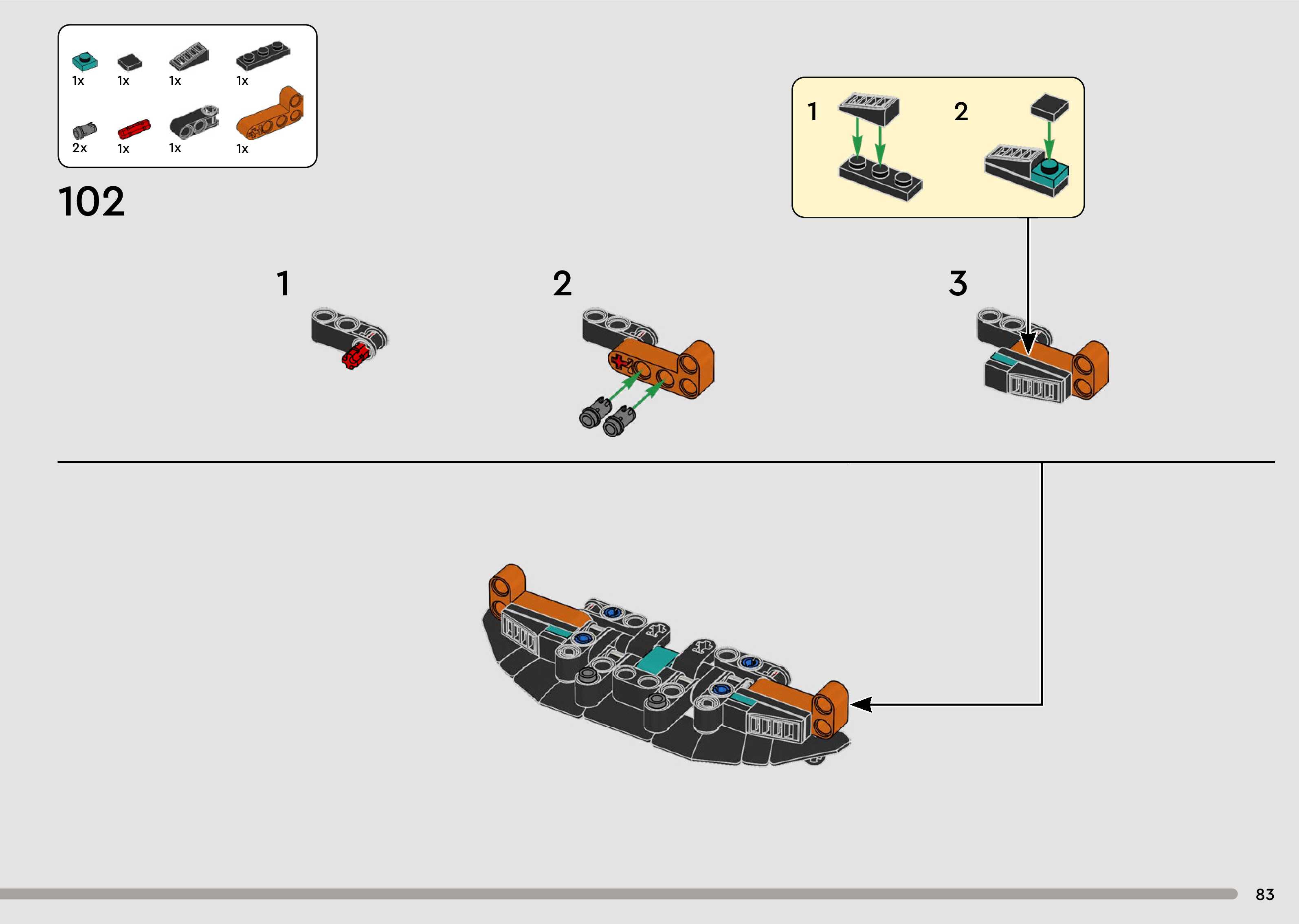 1x 1x 1x 1x
2x 1x 1x 1x

102

1 2

1

2

3

83