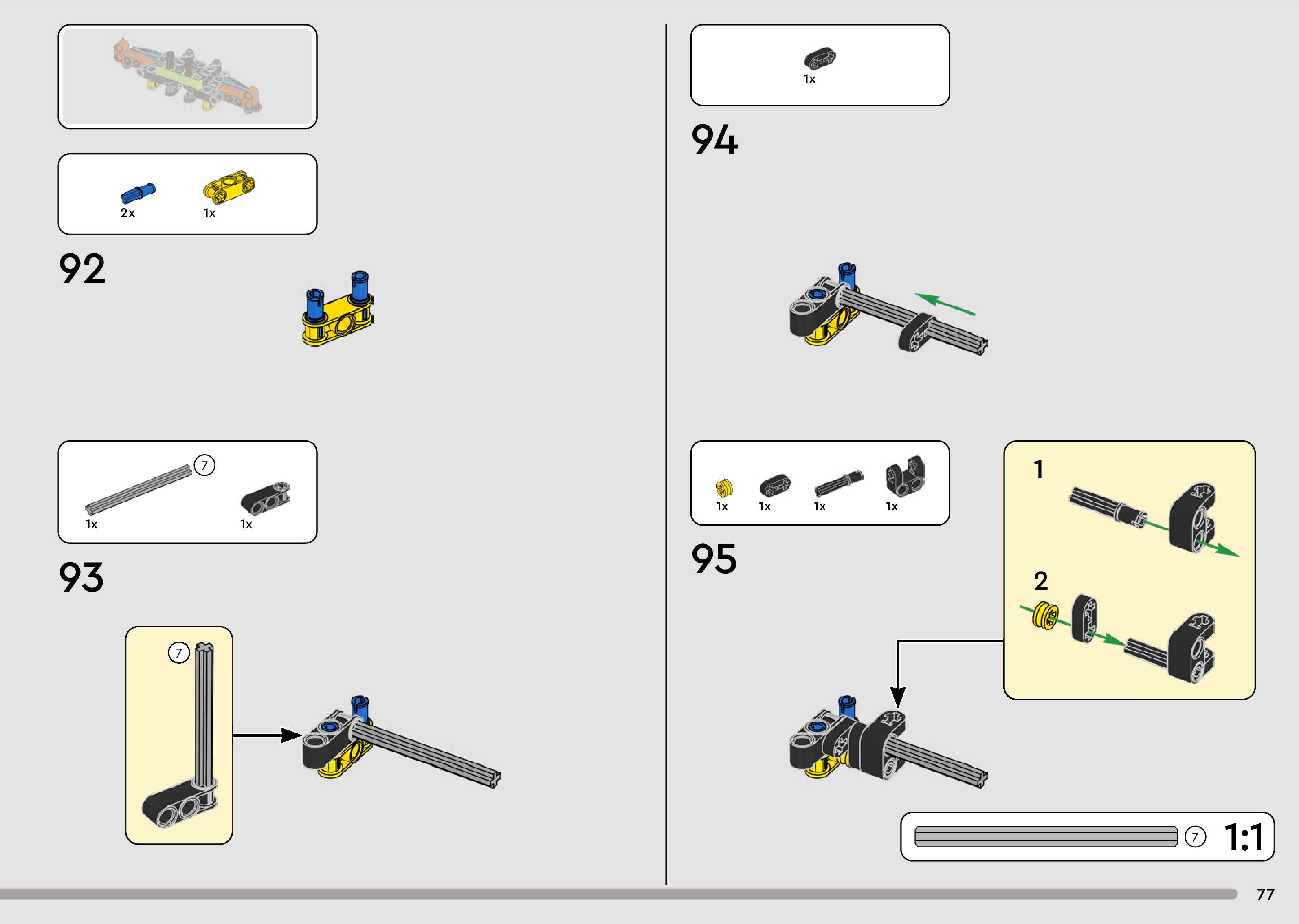 2x 1x

92

7
1x 1x

93

7

1x

94

1x 1x 1x 1x

95

1

2

7 1:1

77