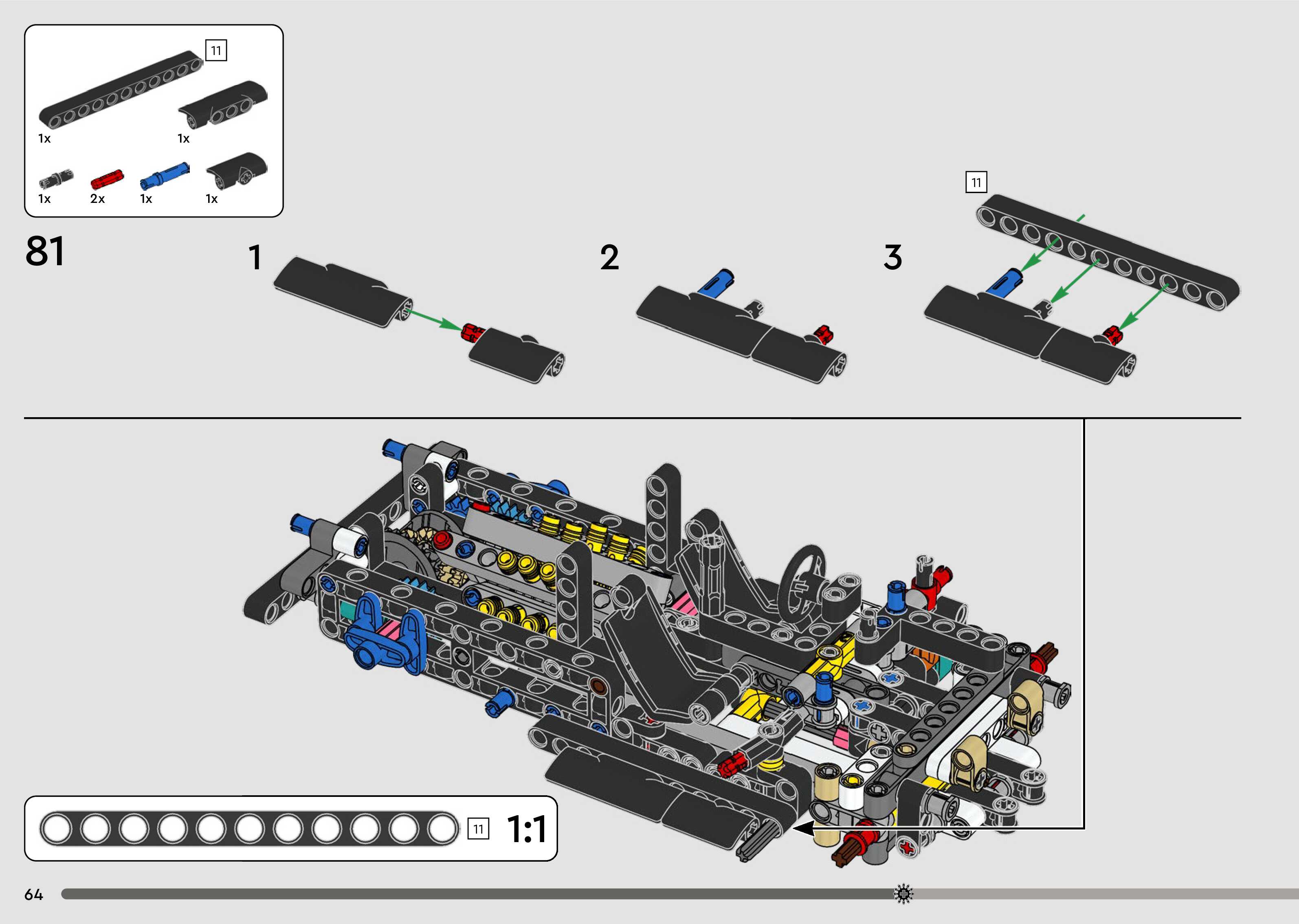 11
1x
1x
1x
2x
1x
1x

81

1

2

3

11

11
1:1

64