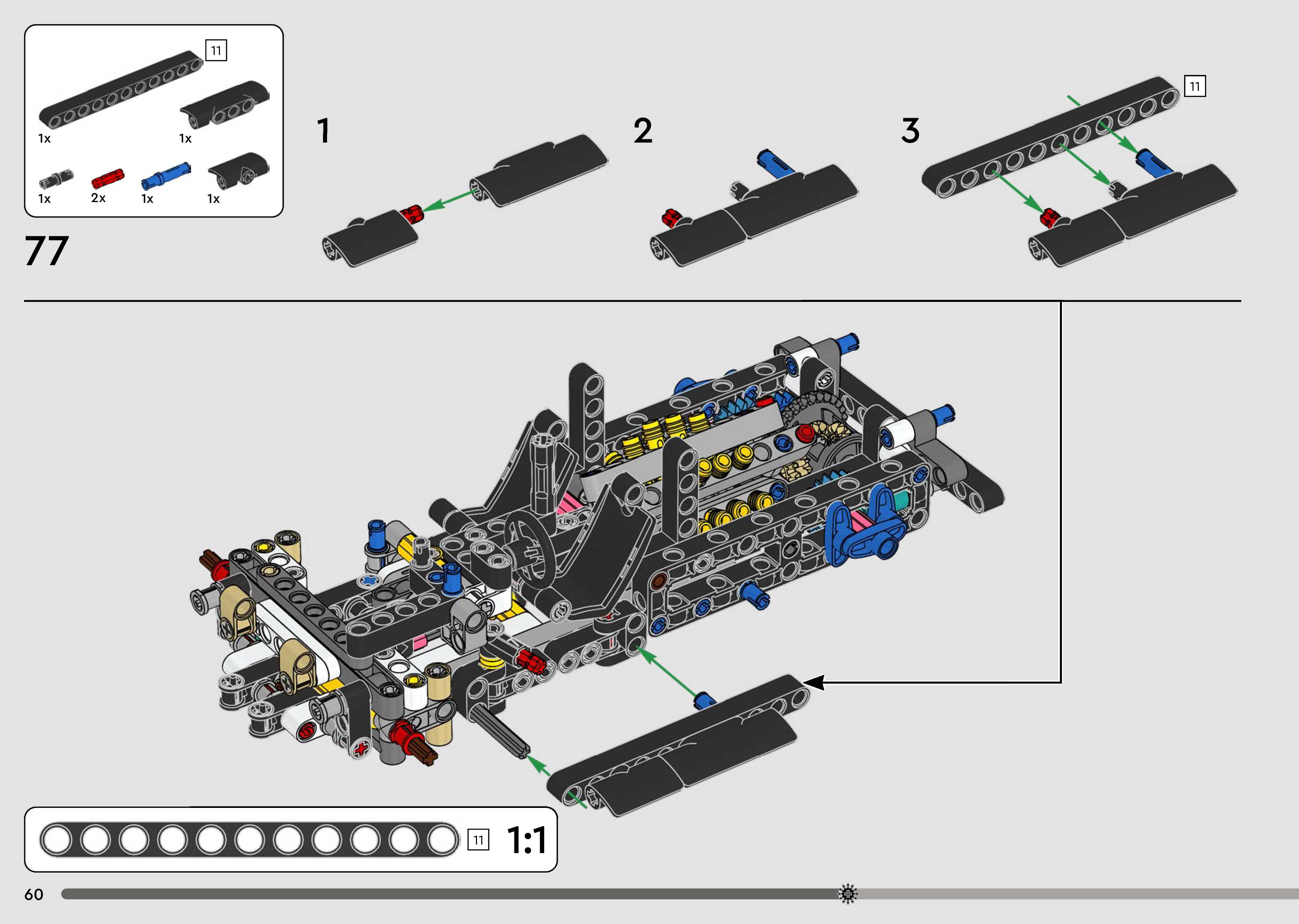 11

1x

1x

1x

2x

1x

1x

77

1

2

3

11

11

1:1

60