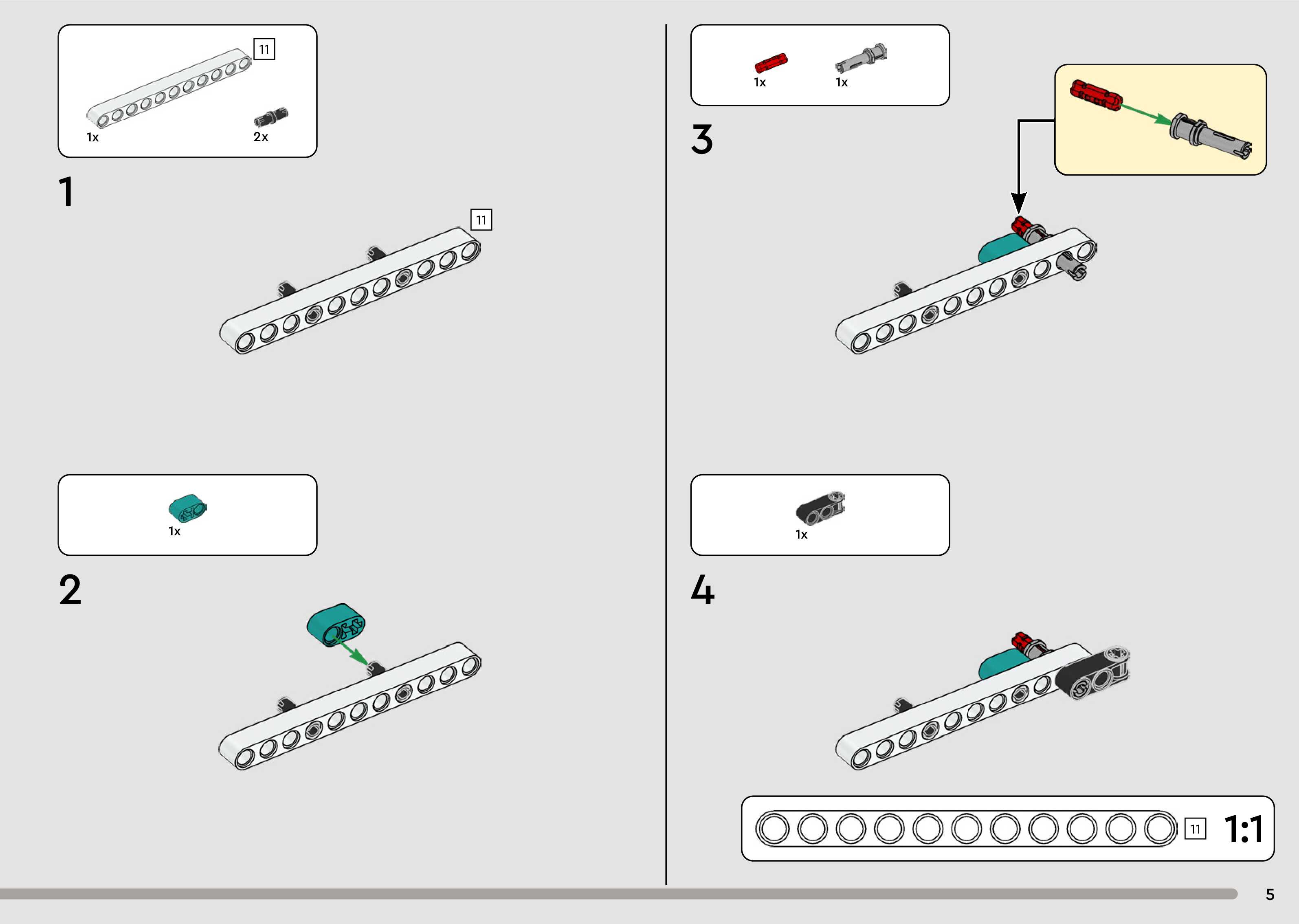 11

1x

2x

1

11

1x

2

1x

1x

3

1x

4

11

1:1

5