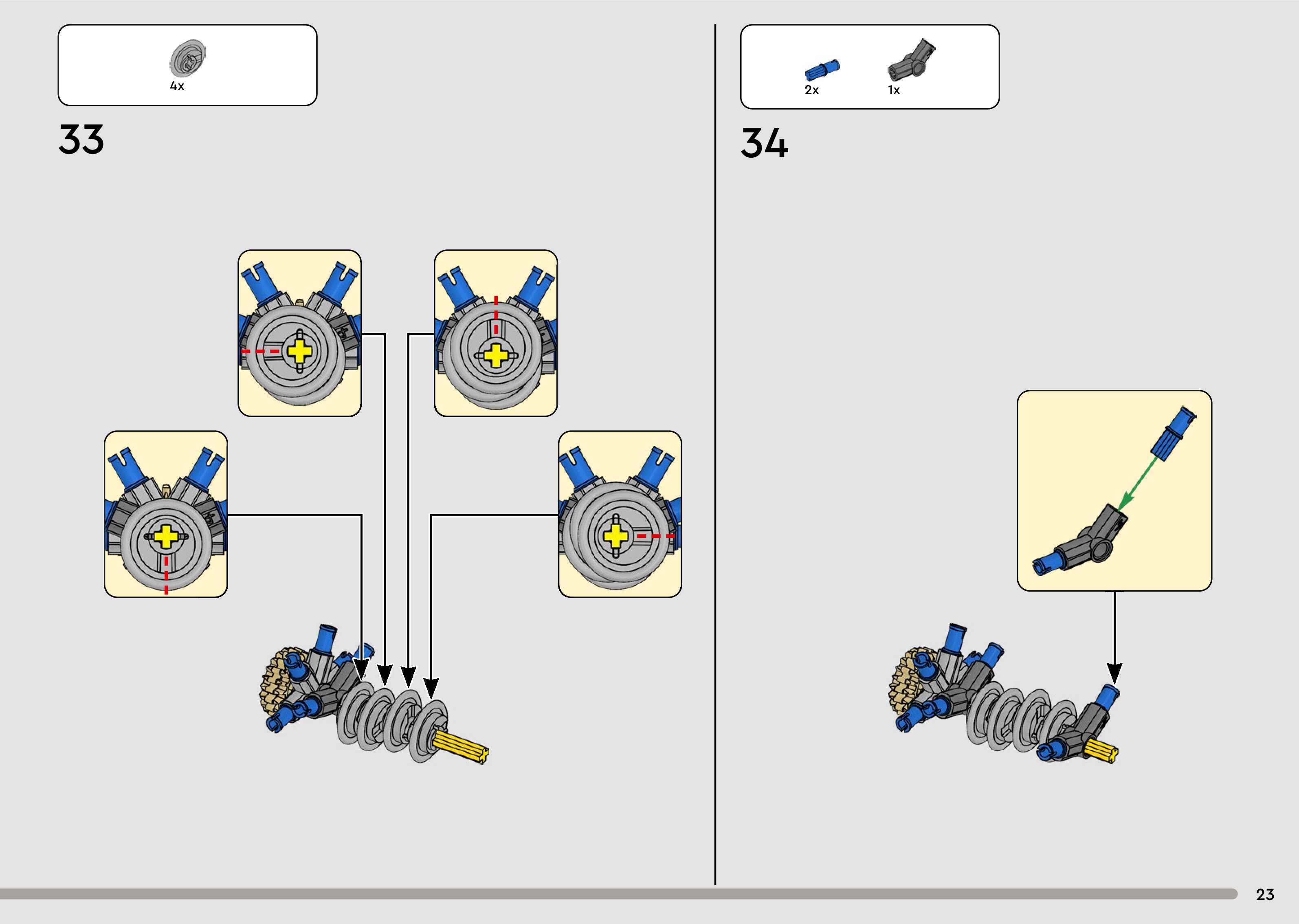 4x

33

2x

1x

34

23