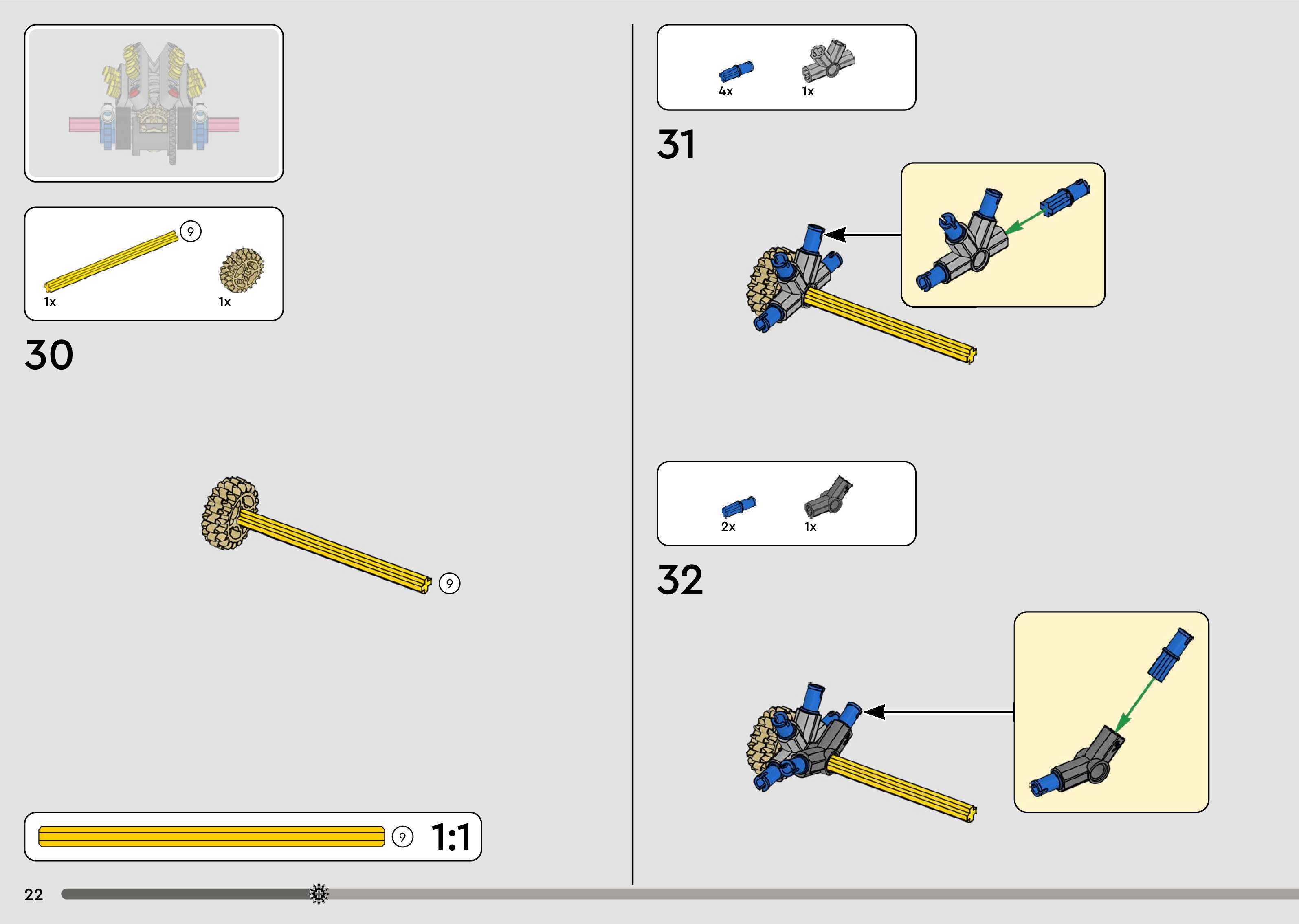 9

1x

1x

30

9

9

1:1

22

4x

1x

31

2x

1x

32