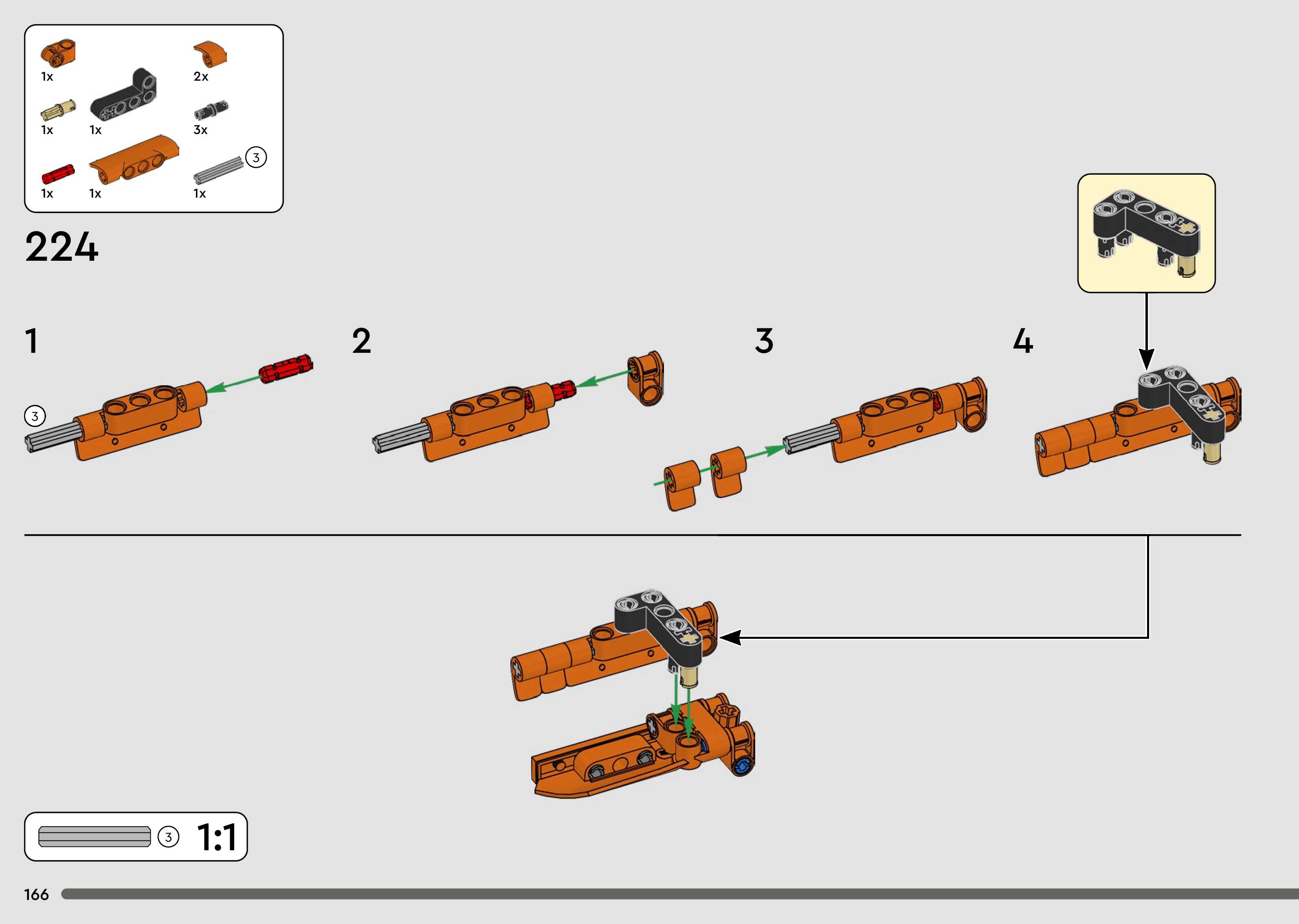 1x
2x
1x
1x
3x
3
1x
1x
1x

224

1
3
2
3
4

3
1:1

166