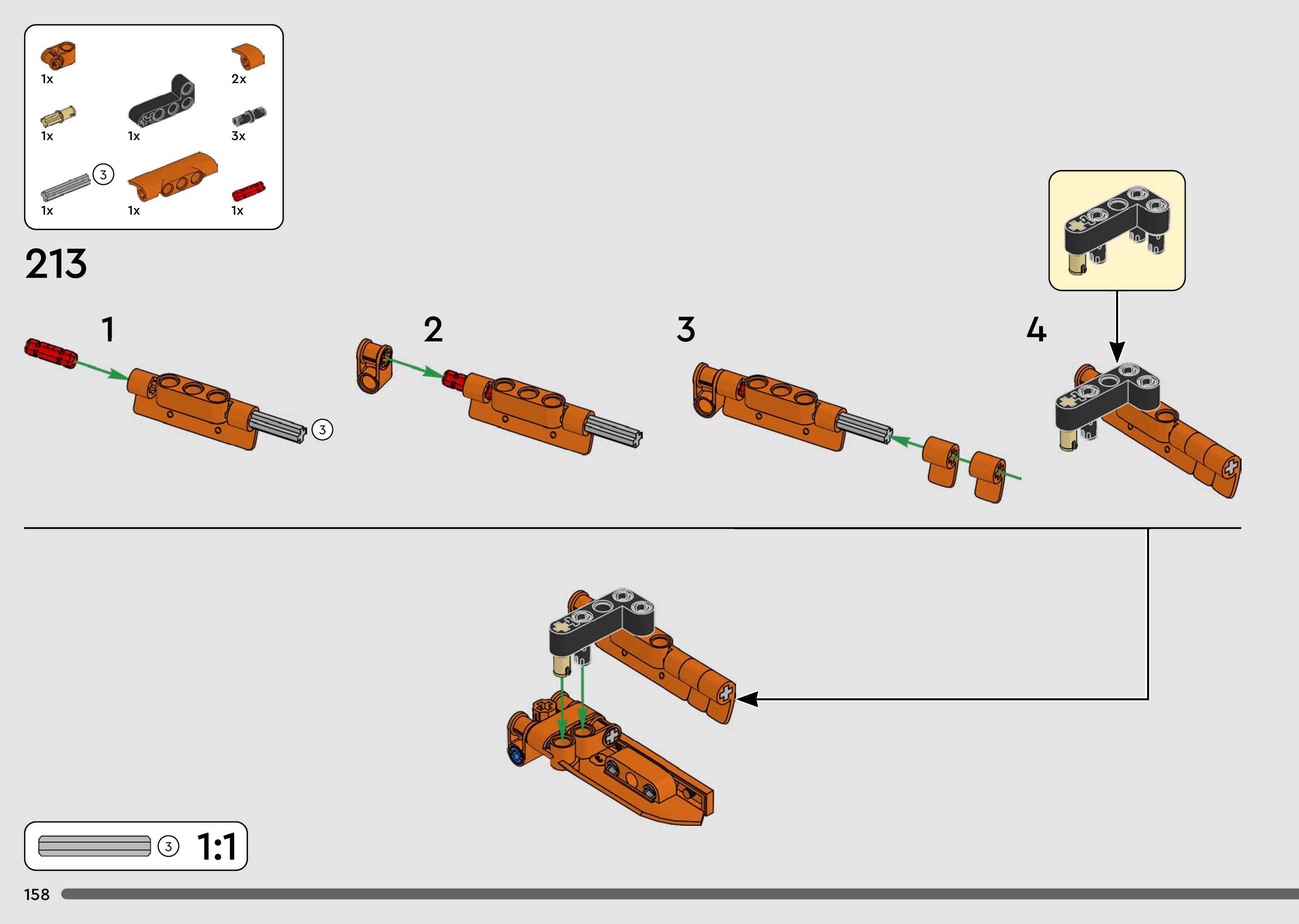 1x
2x
1x
1x
3x
3
1x
1x
1x

213

1
3
2
3
4

3
1:1

158