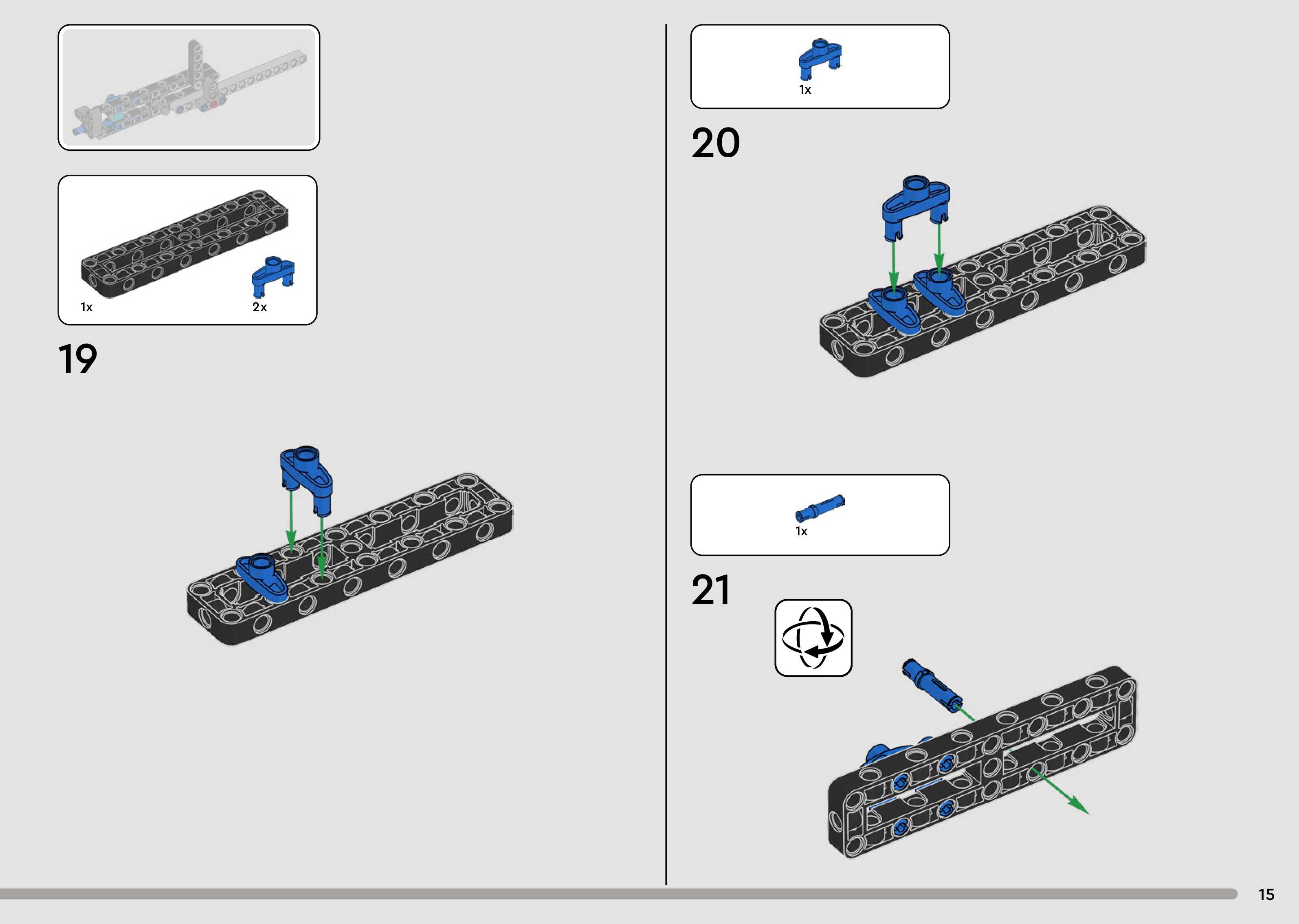 1x

2x

19

1x

20

1x

21

15