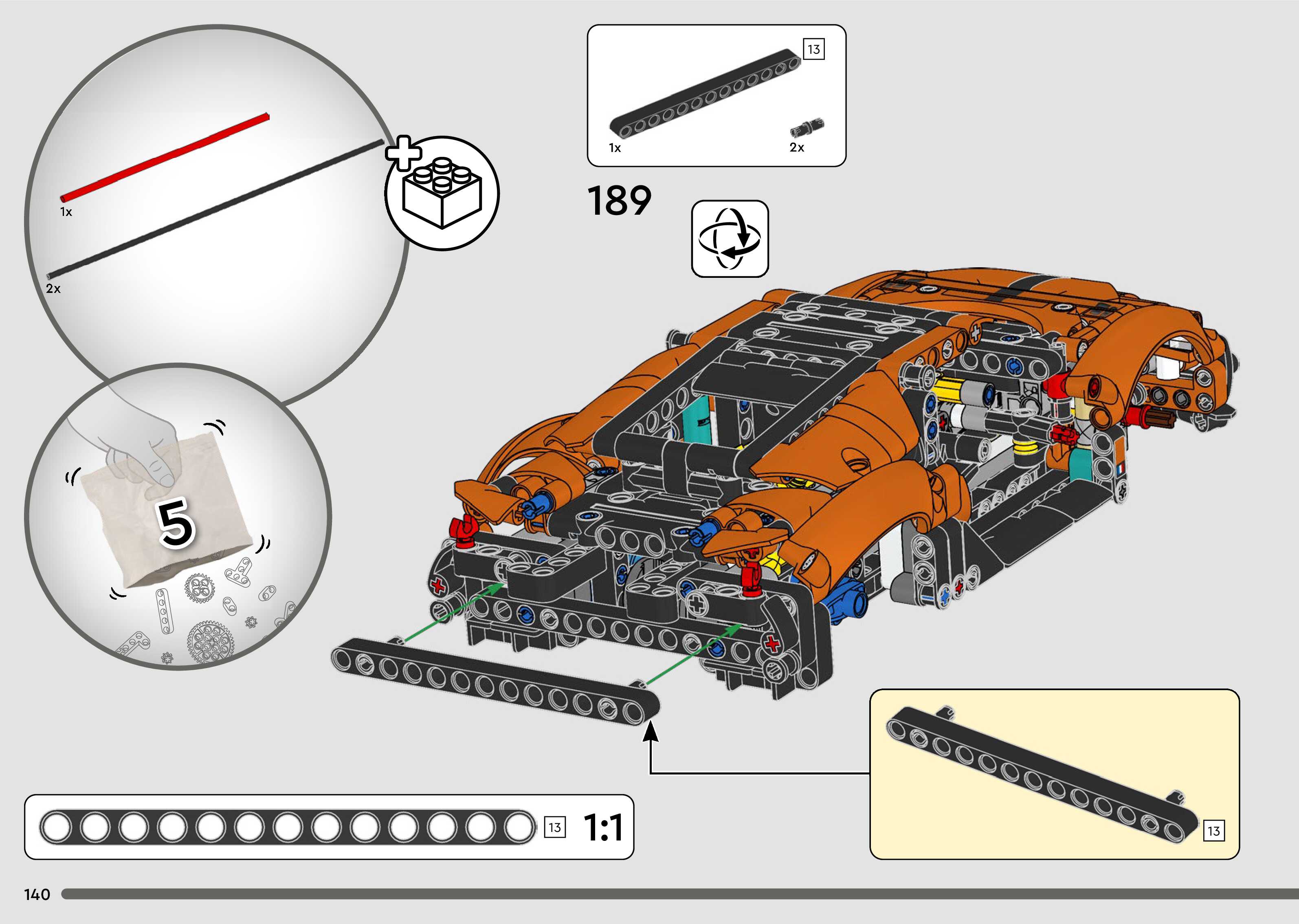 1x

2x

5

13

1x

2x

189

13

13 1:1

140