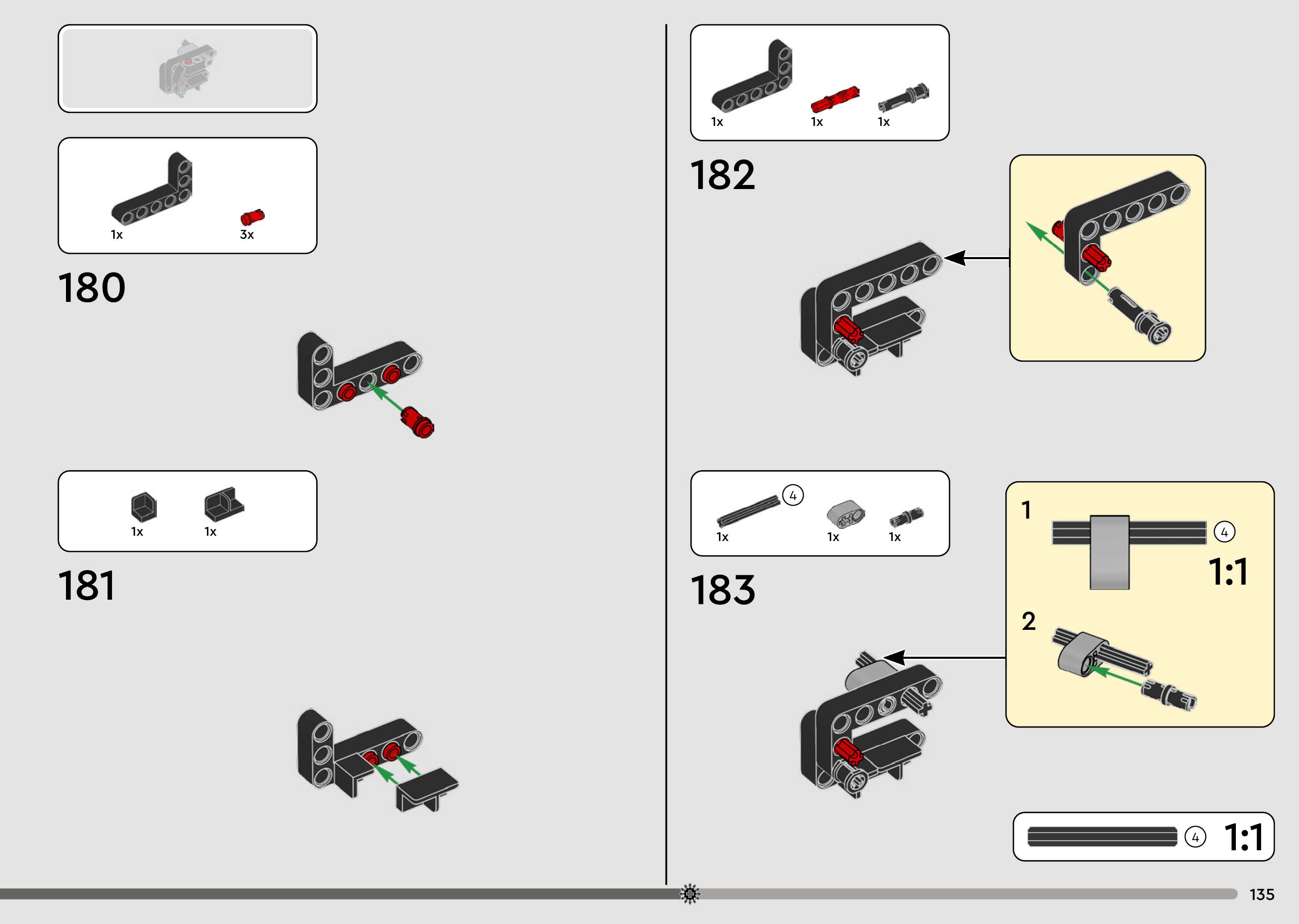 1x
3x

180

1x
1x

181

1x
1x
1x

182

4
1x
1x
1x

183

1
4
1:1
2

4
1:1

135