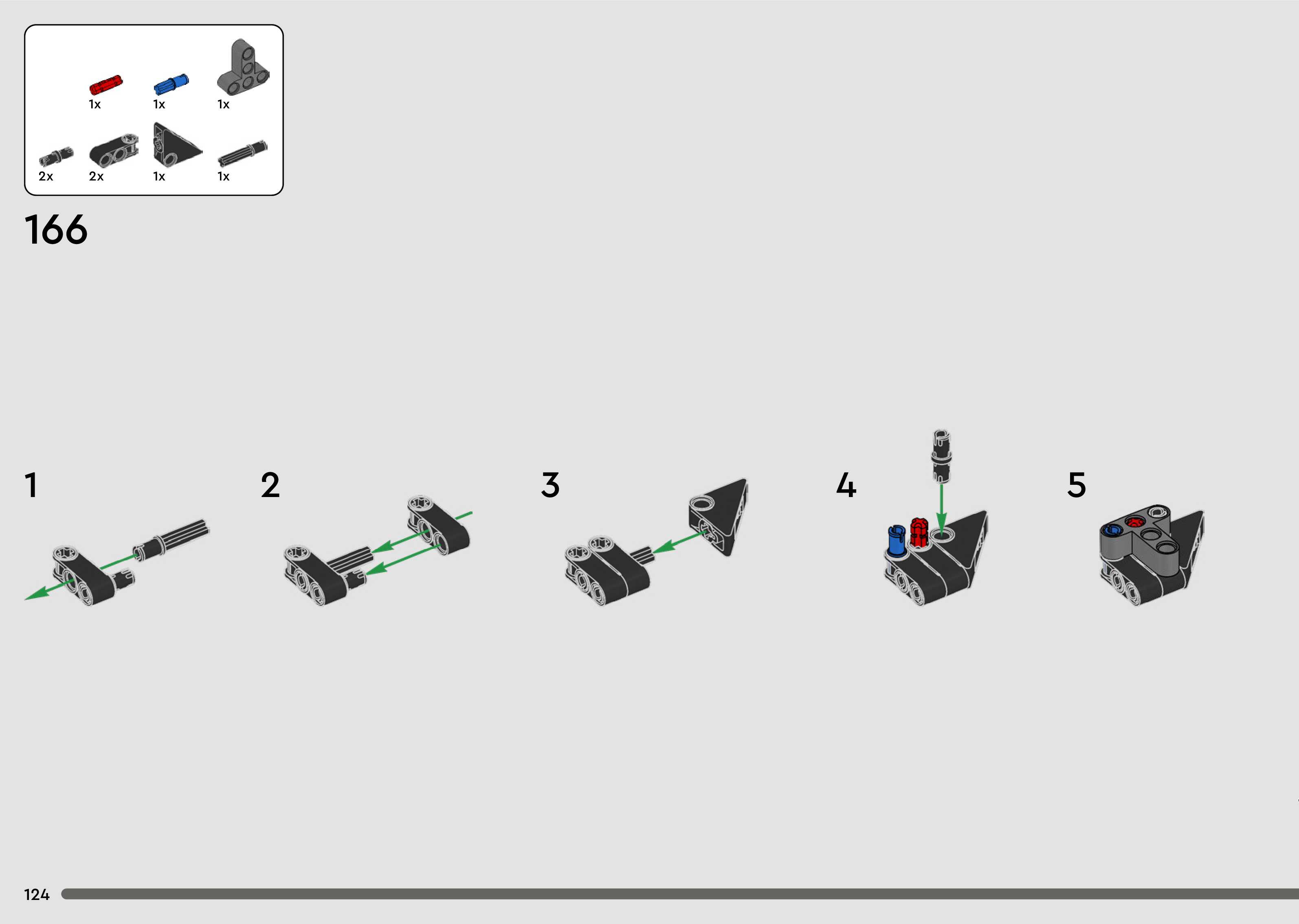 1x 1x 1x

2x 2x 1x 1x

166

1

2

3

4

5

124