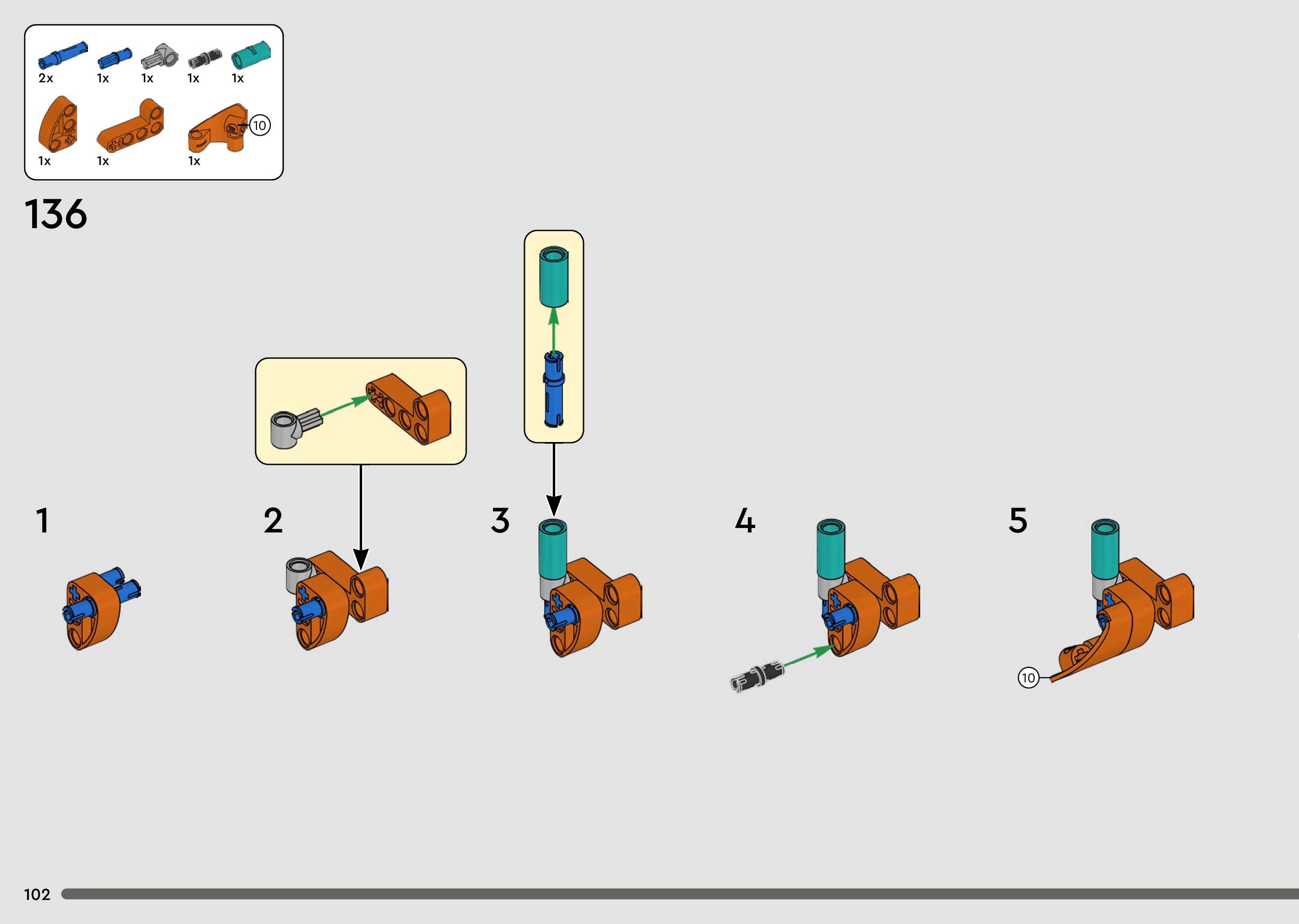 2x 1x 1x 1x 1x

1x 1x 1x 10

136

1

2

3

4

5

10

102