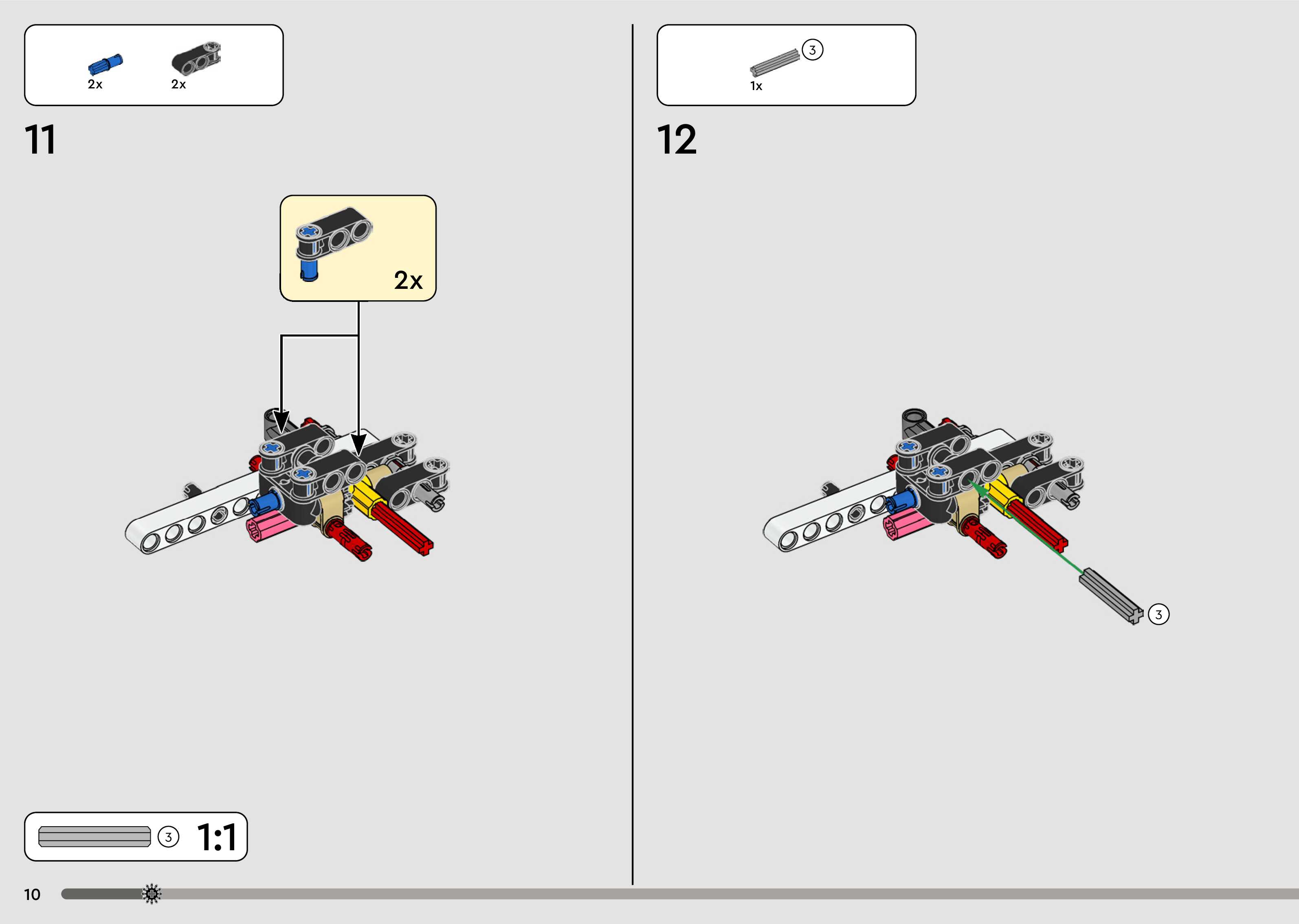 2x 2x

11

2x

3 1:1

10

3
1x

12

3