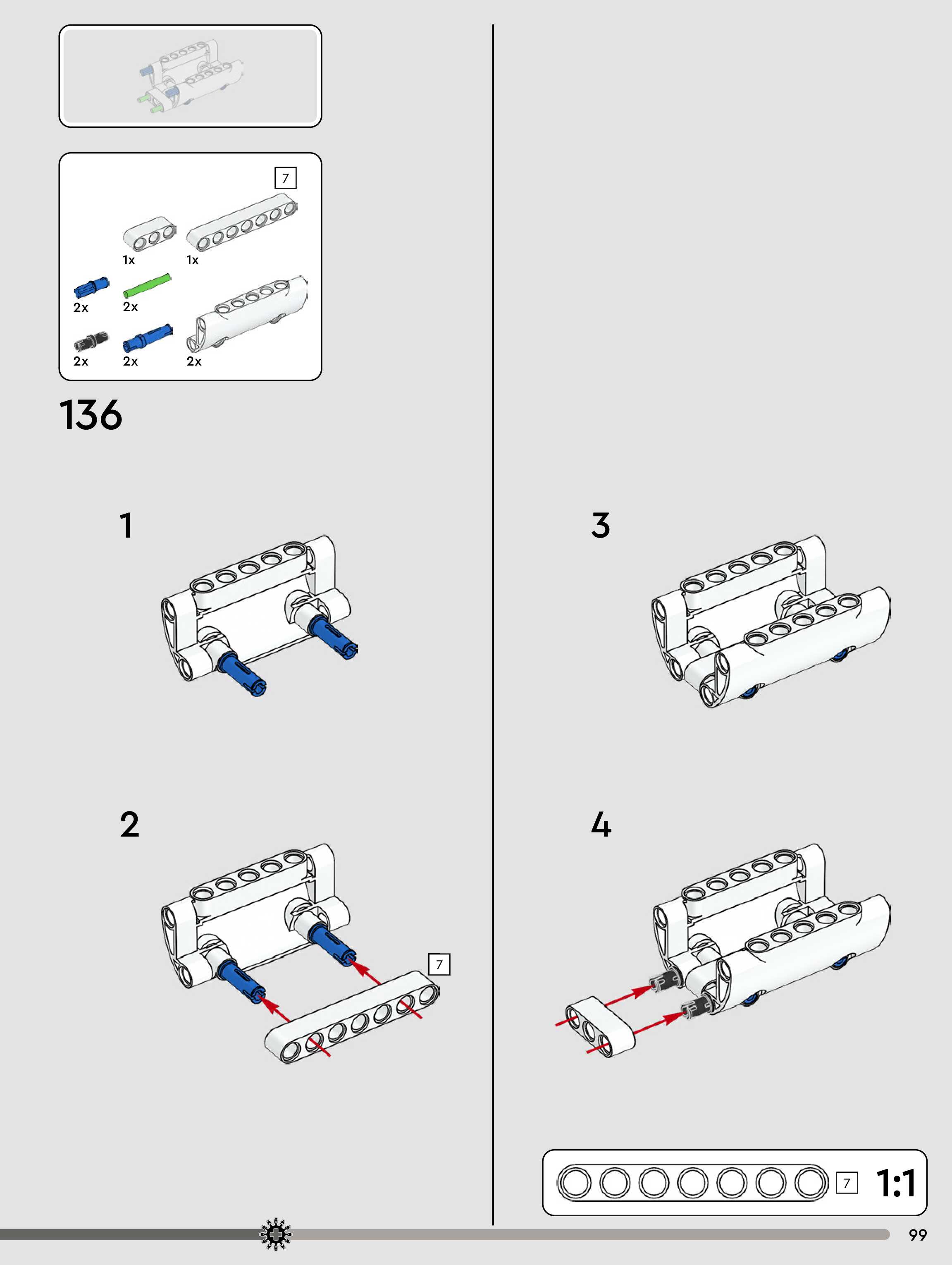 7

1x 1x

2x 2x

2x 2x 2x

136

1

2

7

3

4

7 1:1

99