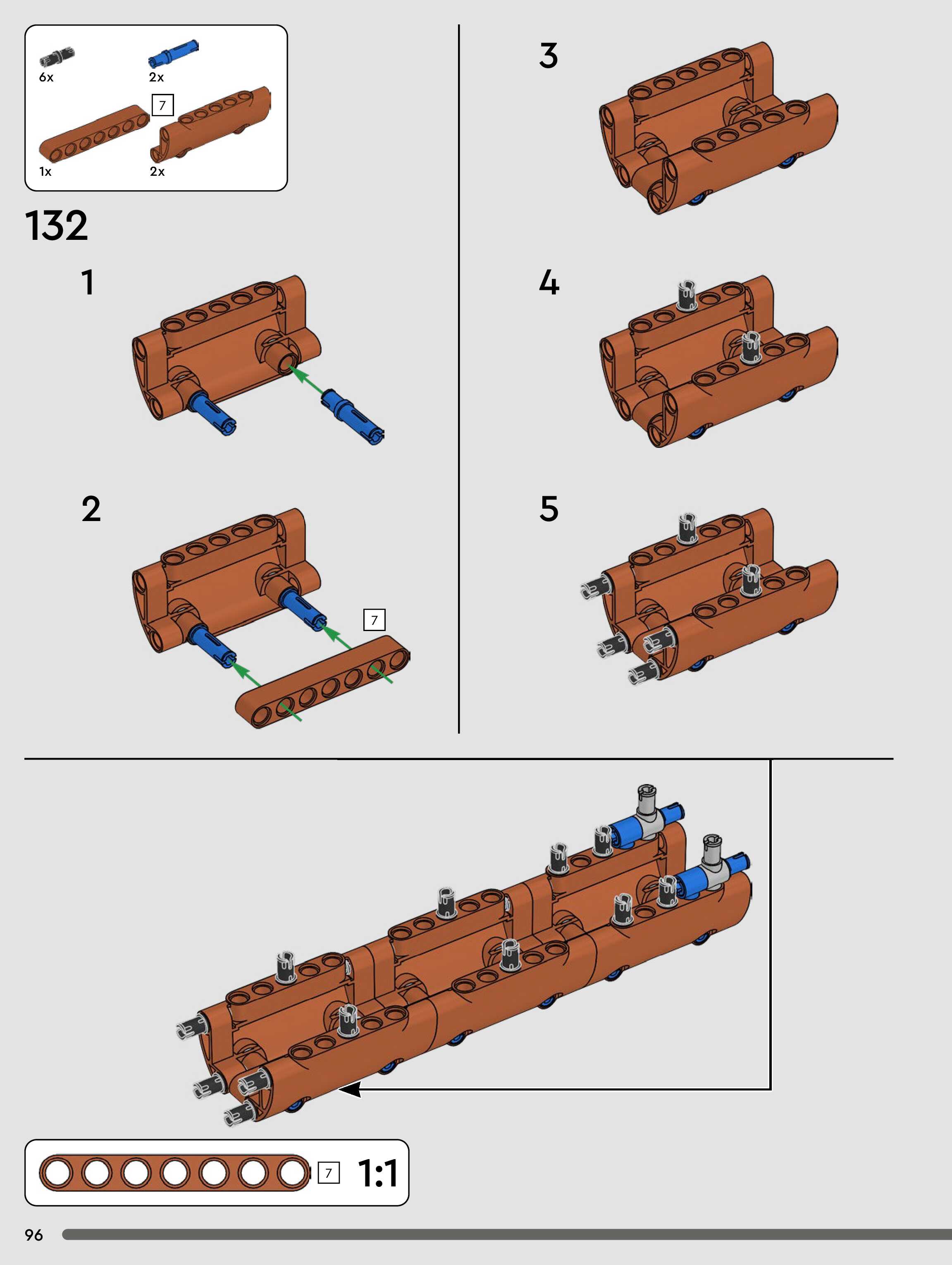 6x
2x
7
1x
2x

132

1

2

7

3

4

5

7 1:1

96