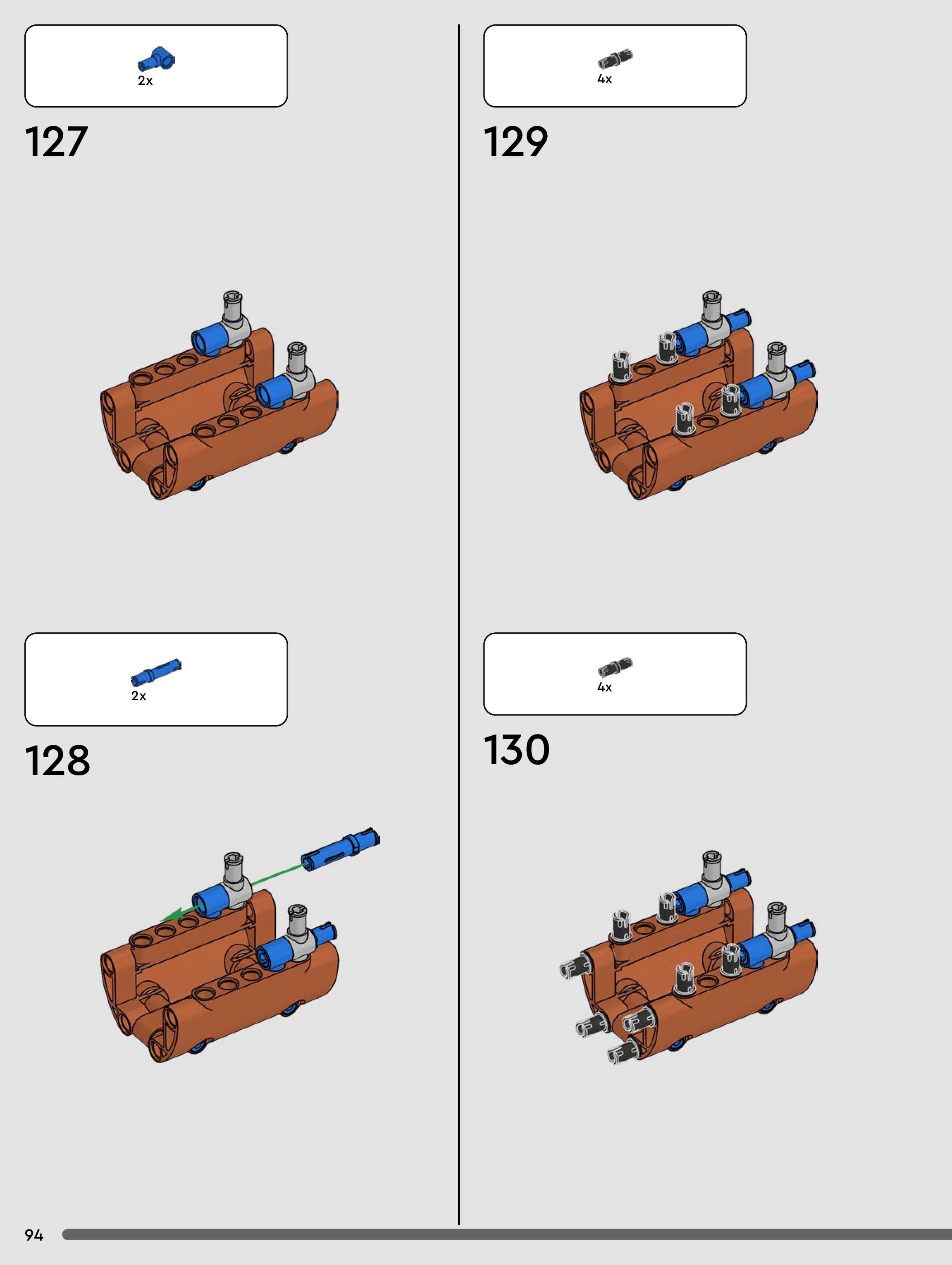 2x

127

2x

128

4x

129

4x

130

94