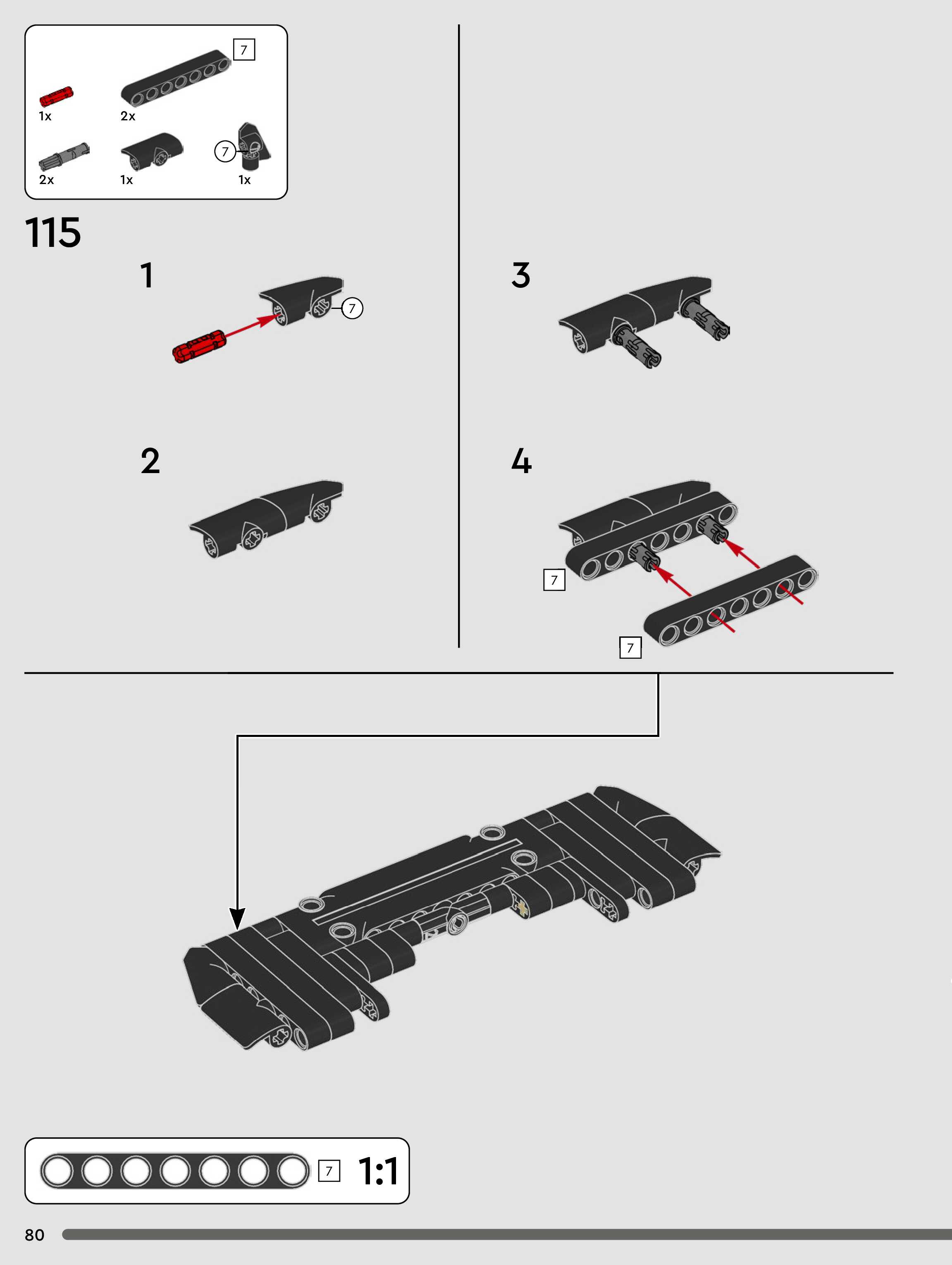 7
1x
2x
2x
1x
7
1x

115

1
7

2

3

4
7
7

7 1:1

80