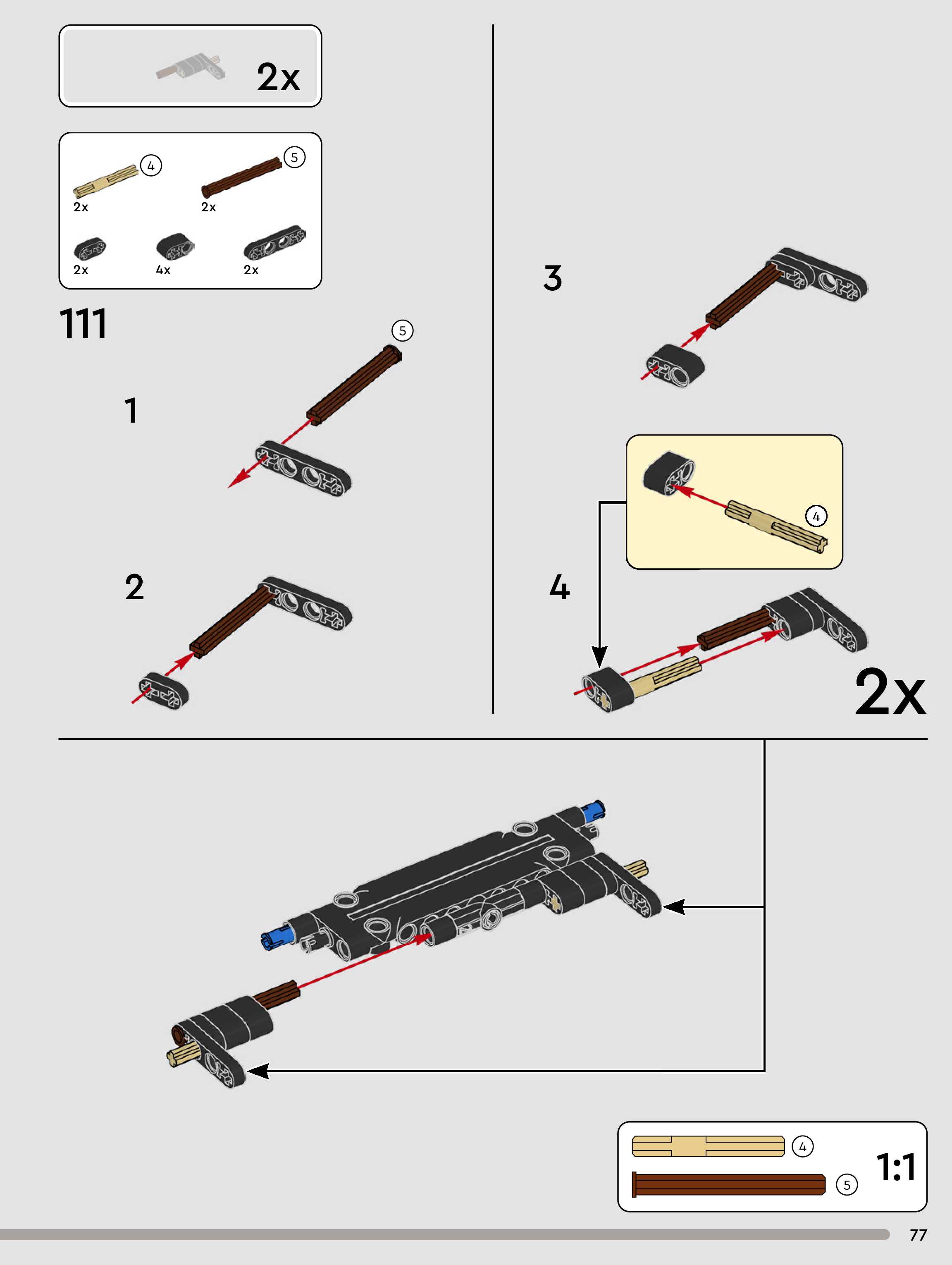 2x

4
2x
5
2x
2x
4x
2x

111

5
1

2

3

4
4

2x

4
5
1:1

77