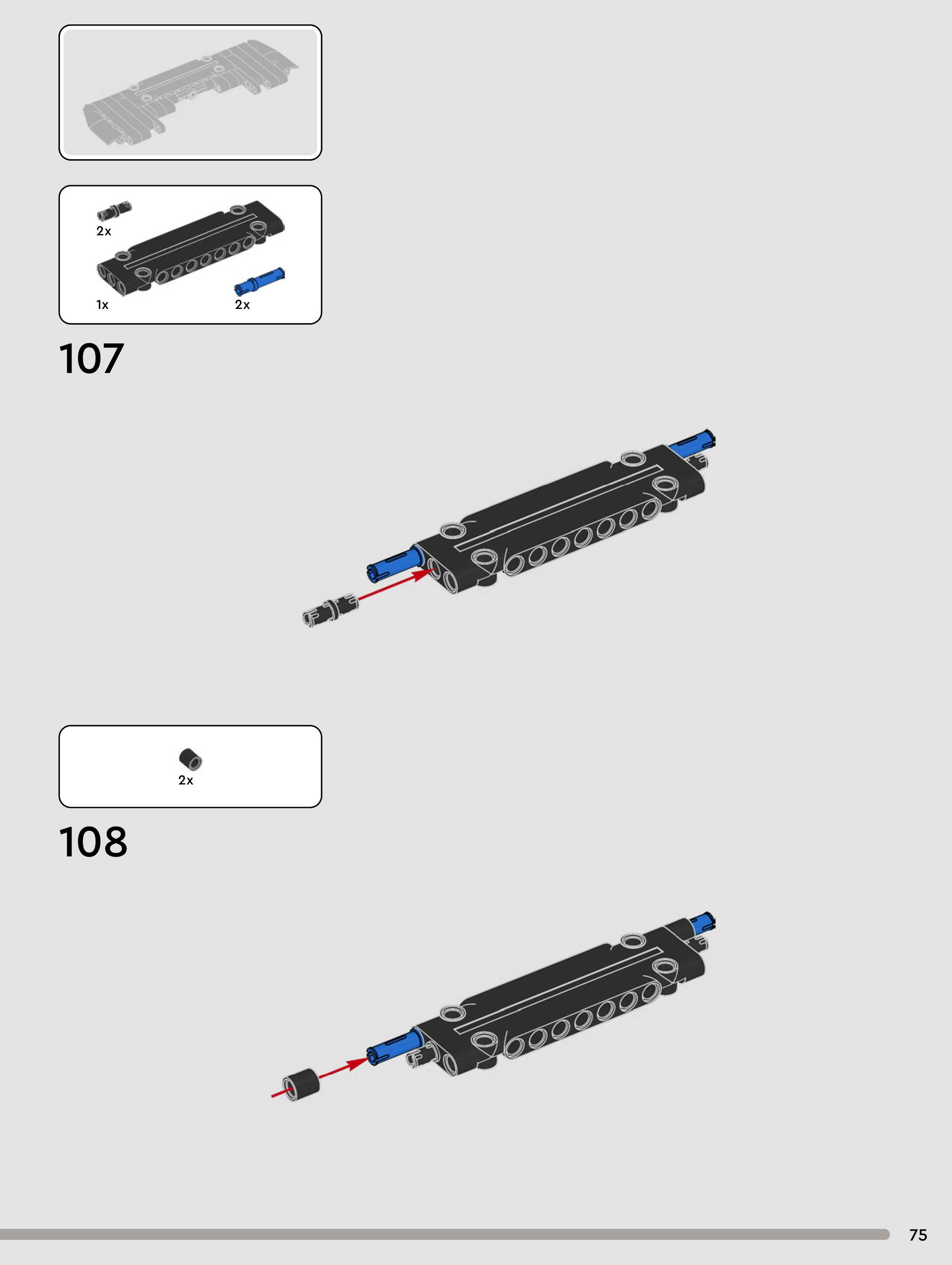 2x

1x

2x

107

2x

108

75