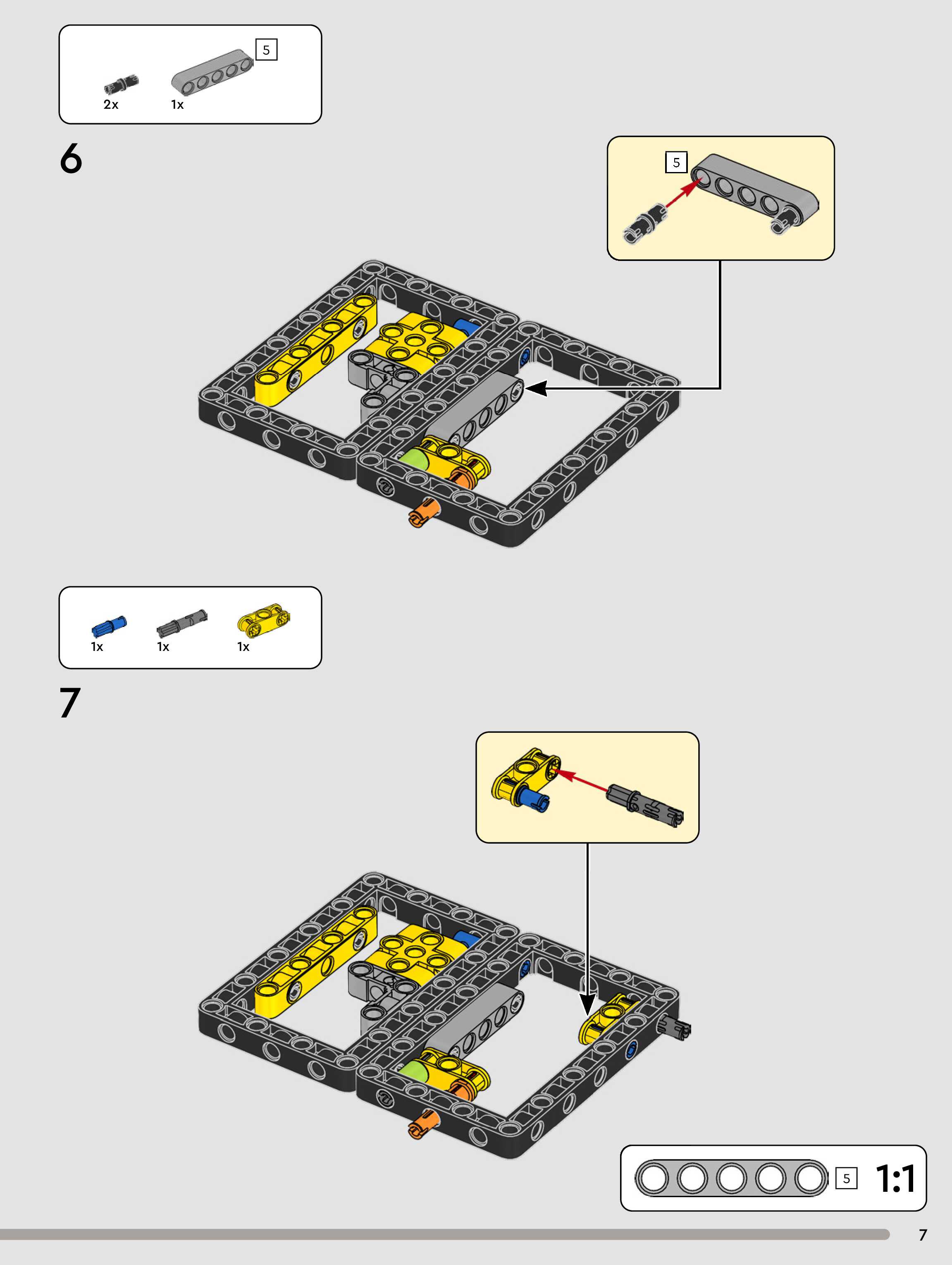 5

2x 1x

6

5

1x 1x 1x

7

5 1:1

7