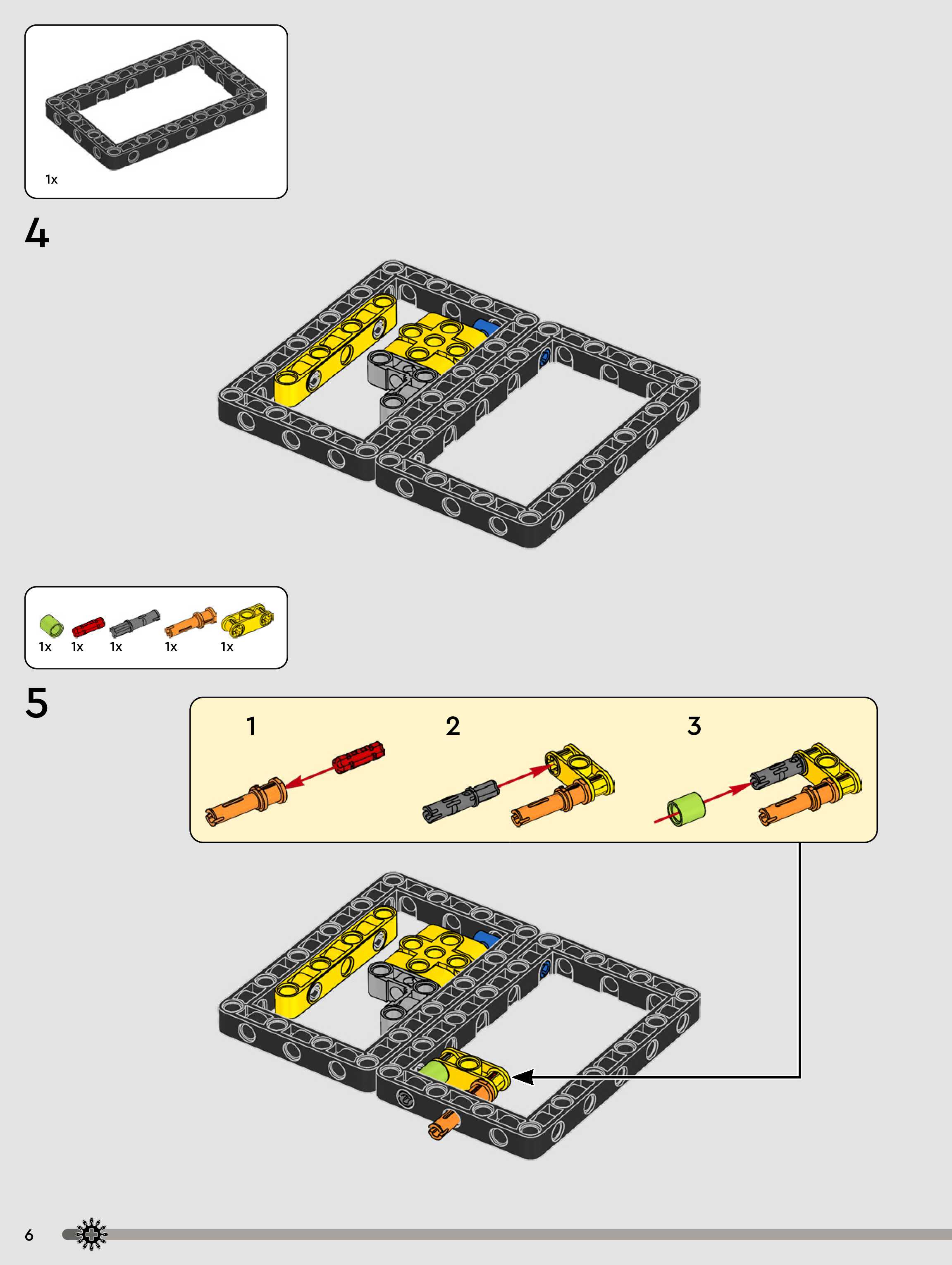 1x

4

1x 1x 1x 1x 1x

5

1

2

3

6