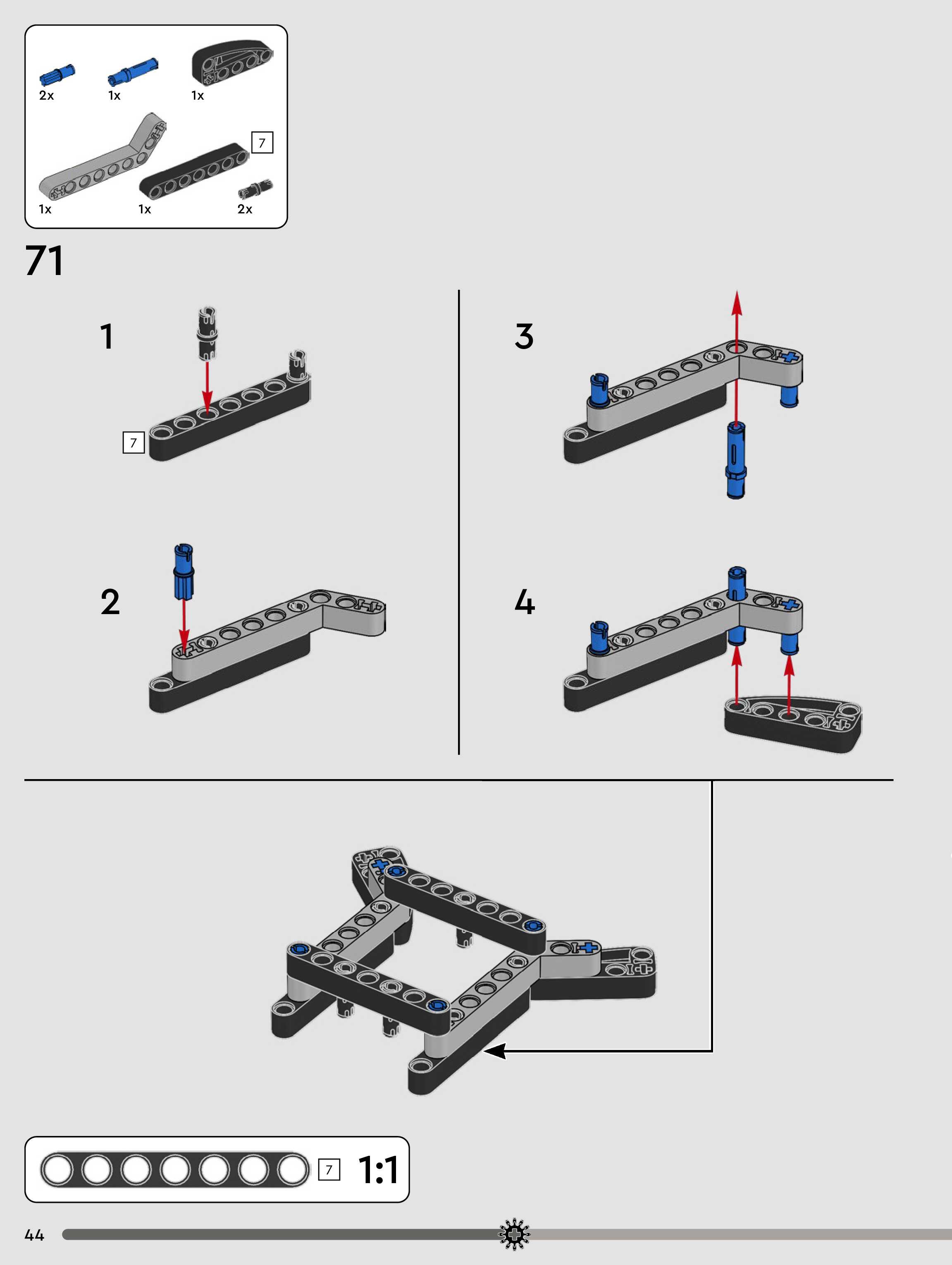 2x
1x
1x
7
1x
1x
2x

71

1
7

2

3

4

7 1:1

44