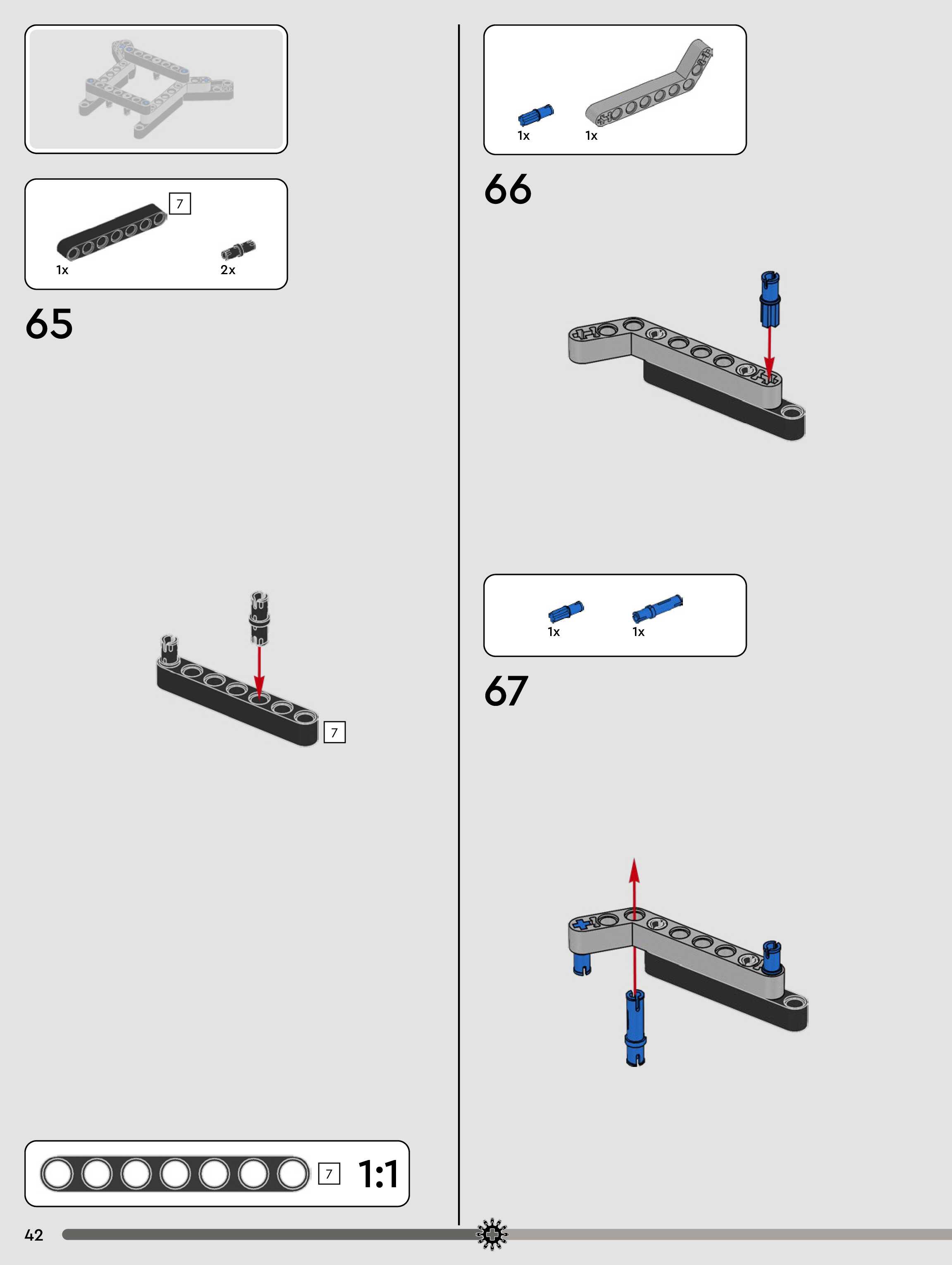 7

1x

2x

65

7

7

1:1

42

1x

1x

66

1x

1x

67