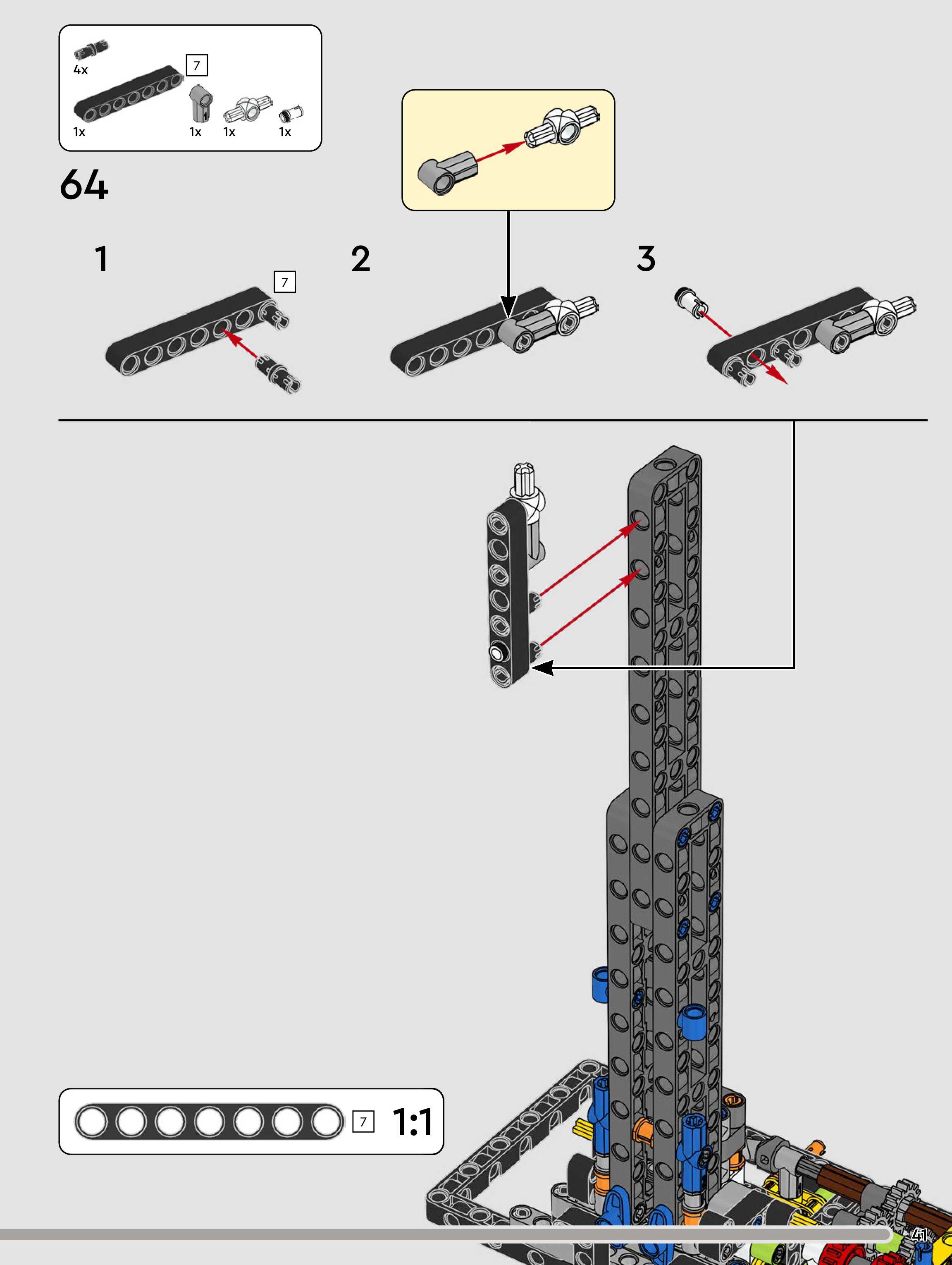 4x
7
1x
1x
1x
1x

64

1
7

2

3

7
1:1

41