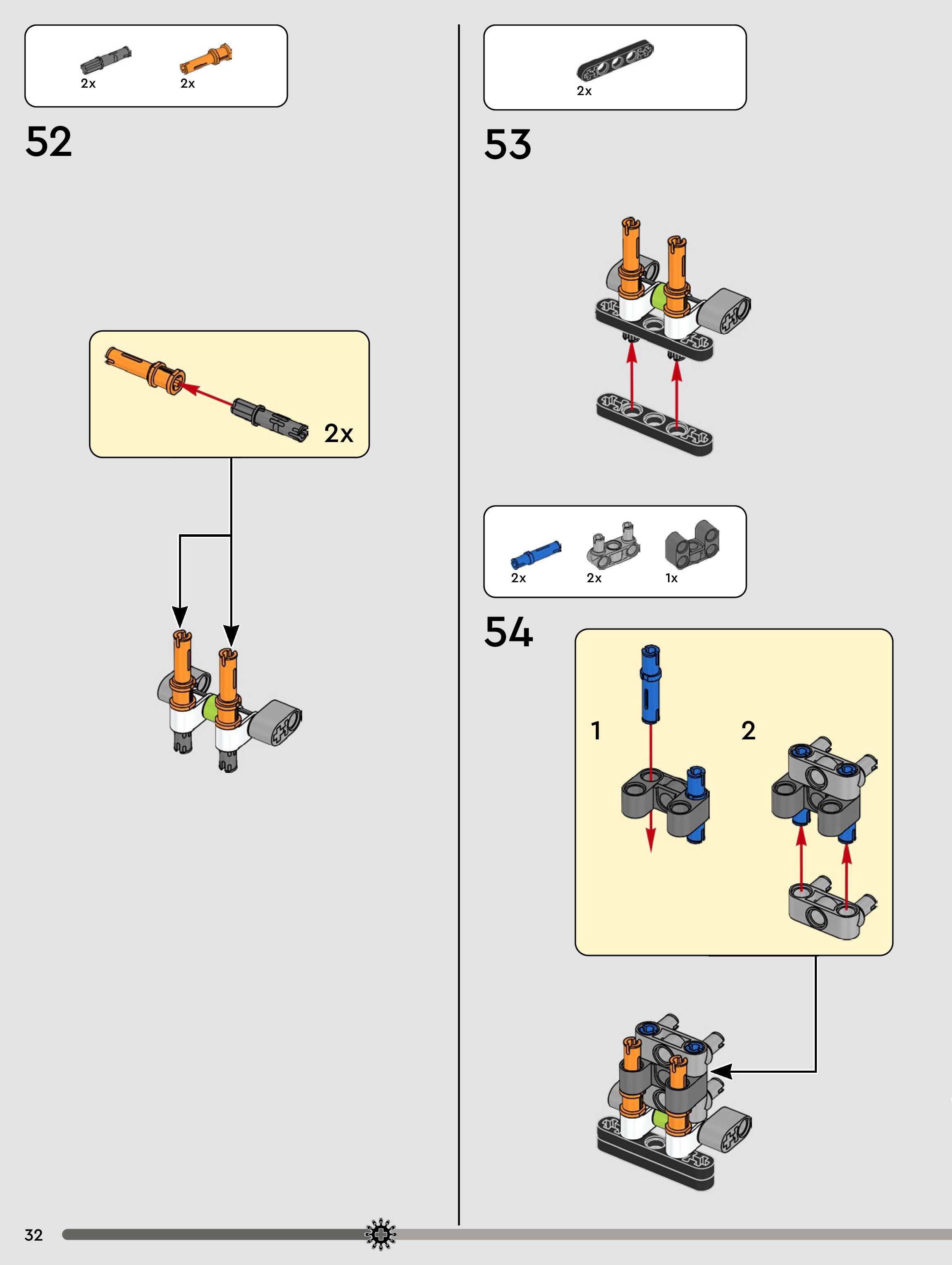 2x 2x

52

2x

2x

53

2x 2x 1x

54

1

2

32