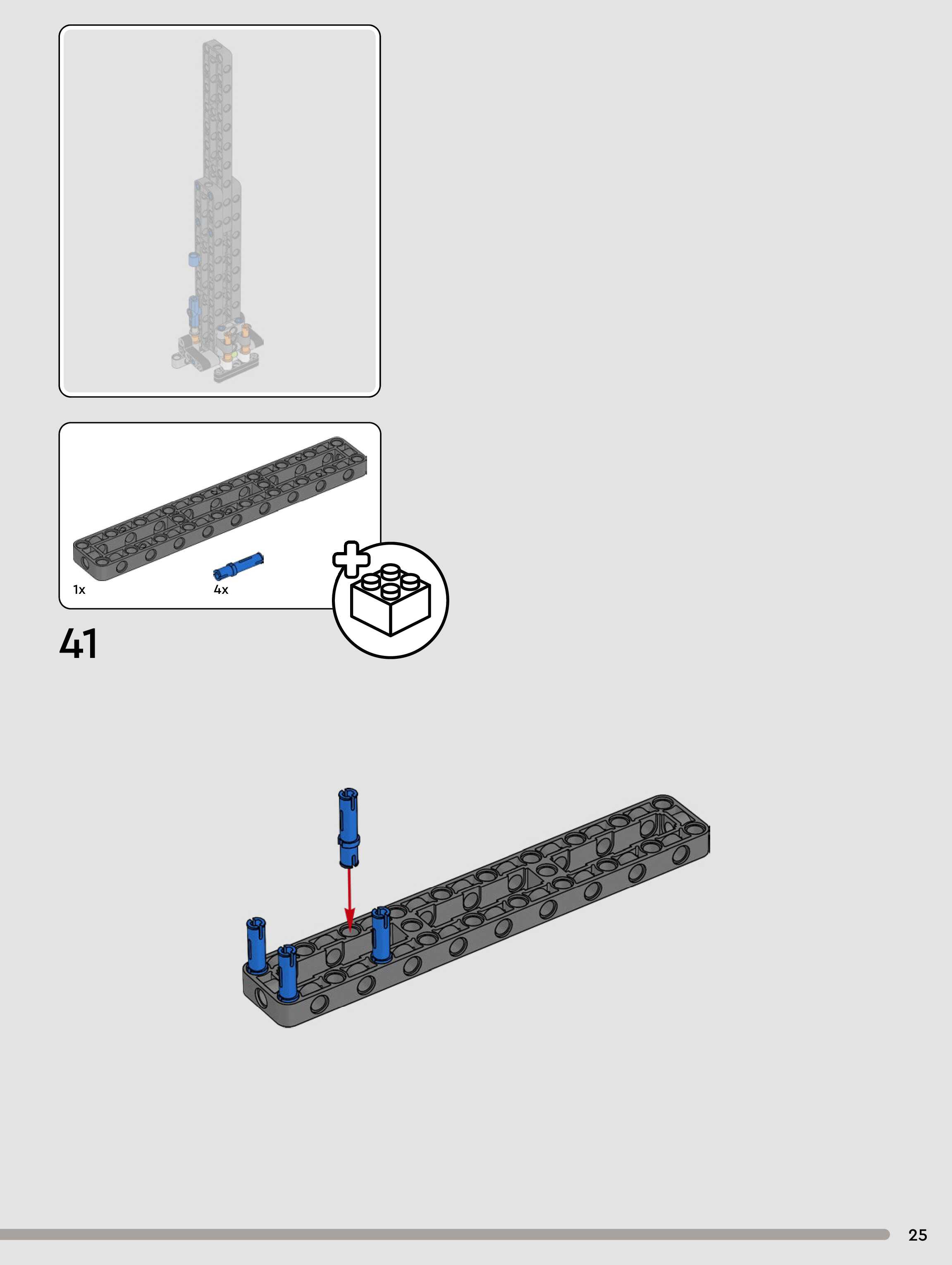 1x

4x

41

25