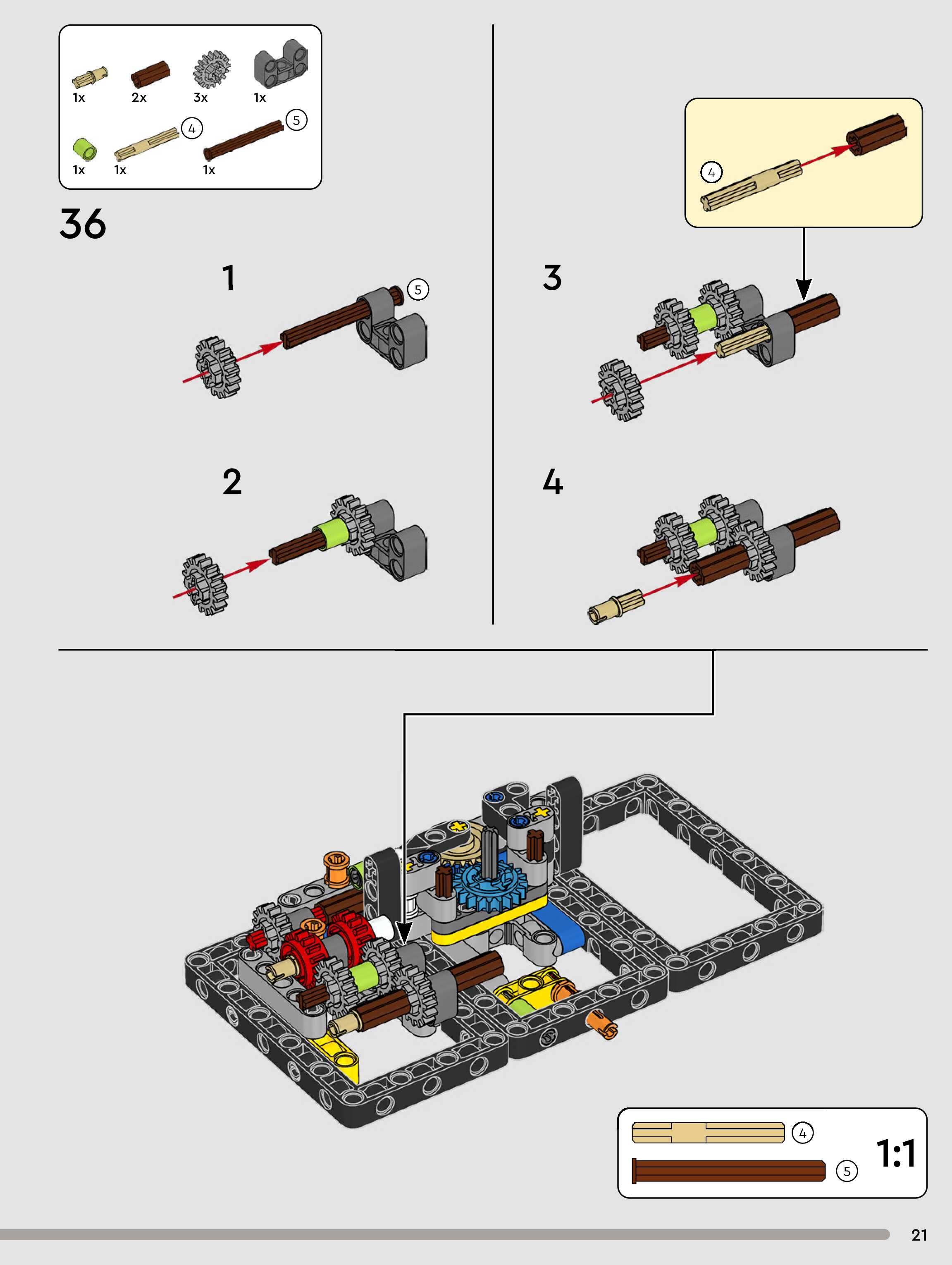 1x 2x 3x 1x

1x 1x 4 1x 5

36

1 5

2

4

3

4

4

5

1:1

21