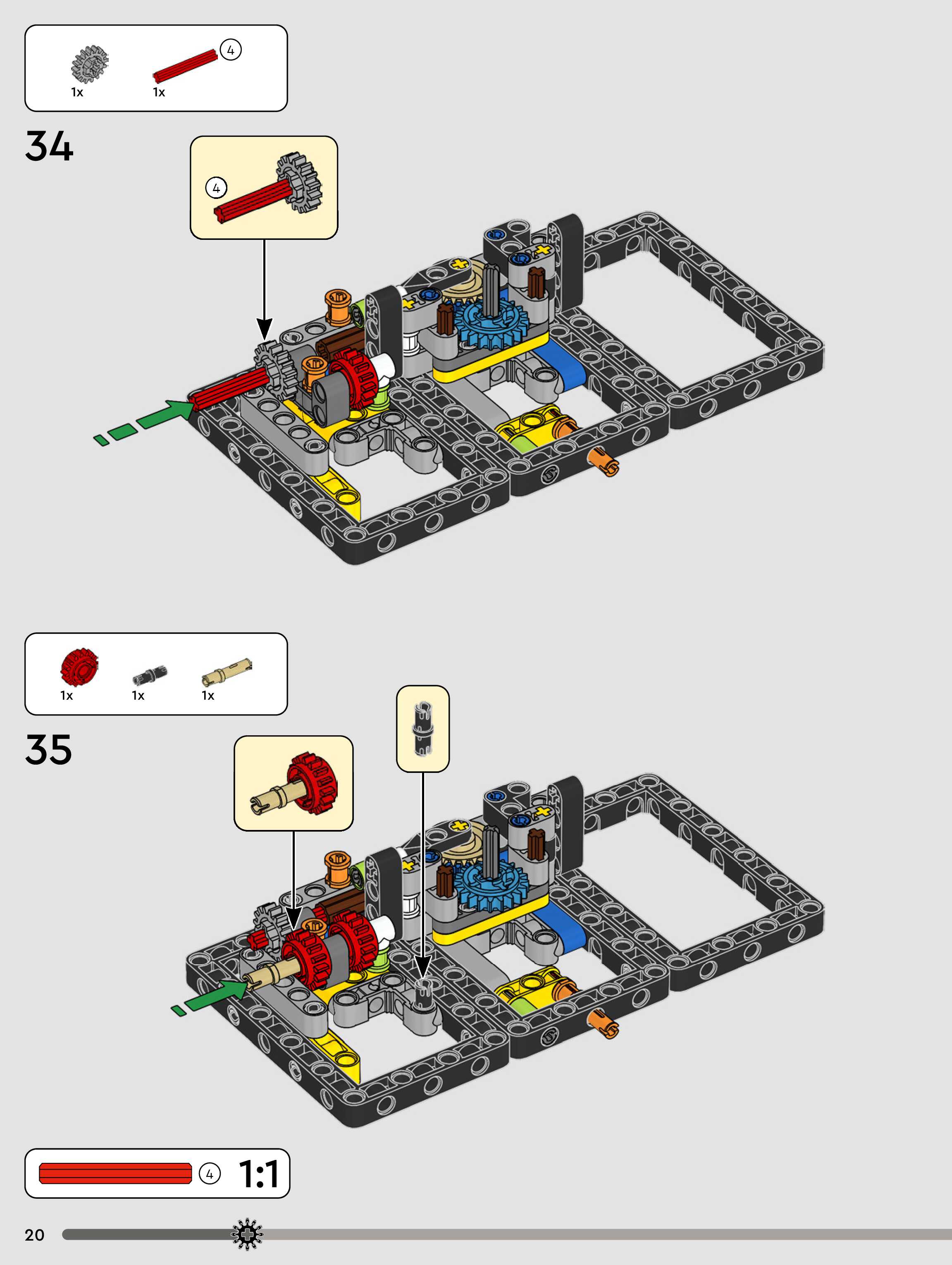 1x 4 1x

34

4

1x 1x 1x

35

4 1:1

20