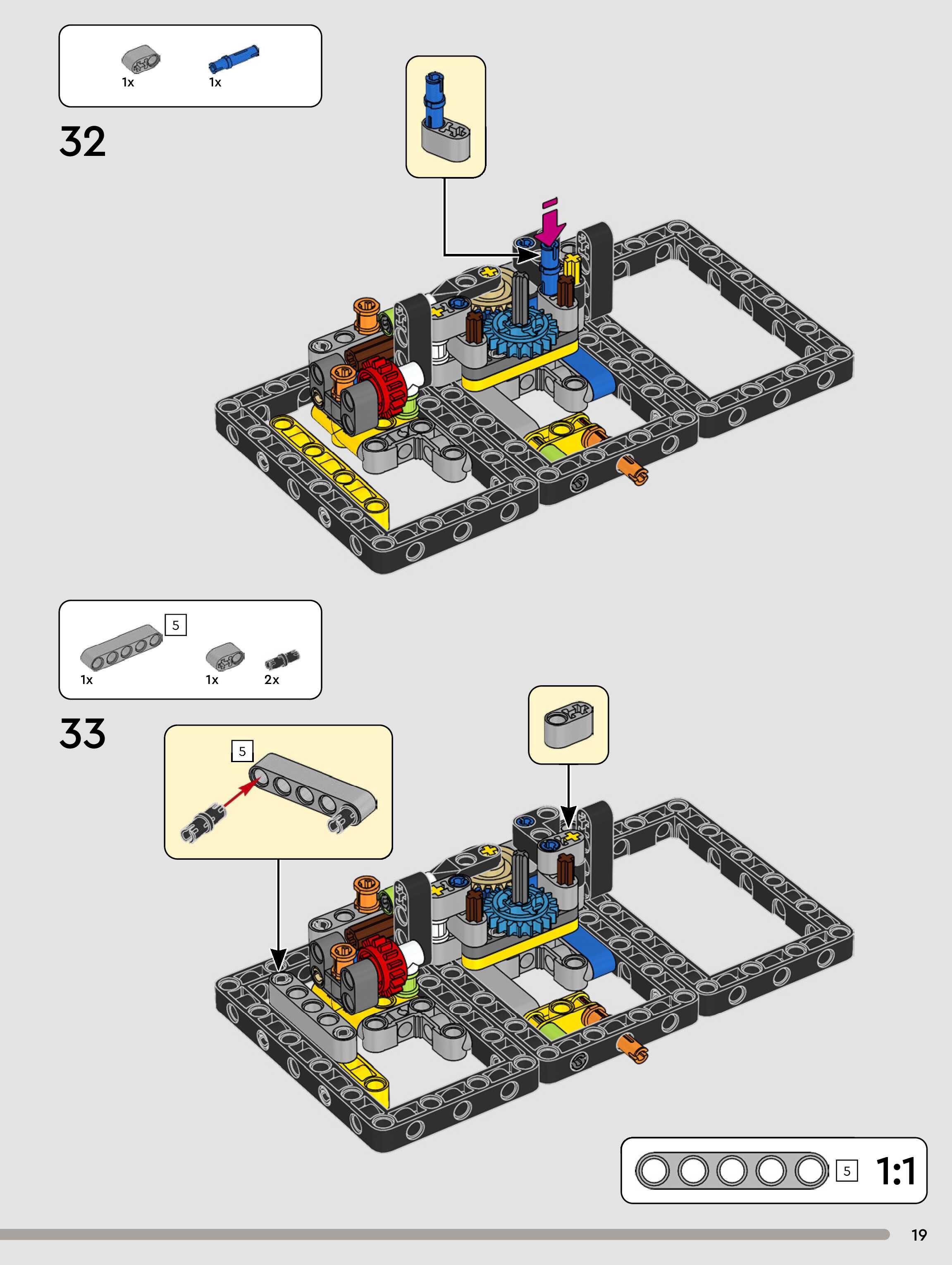 1x 1x

32

5

1x 1x 2x

33

5

5 1:1

19