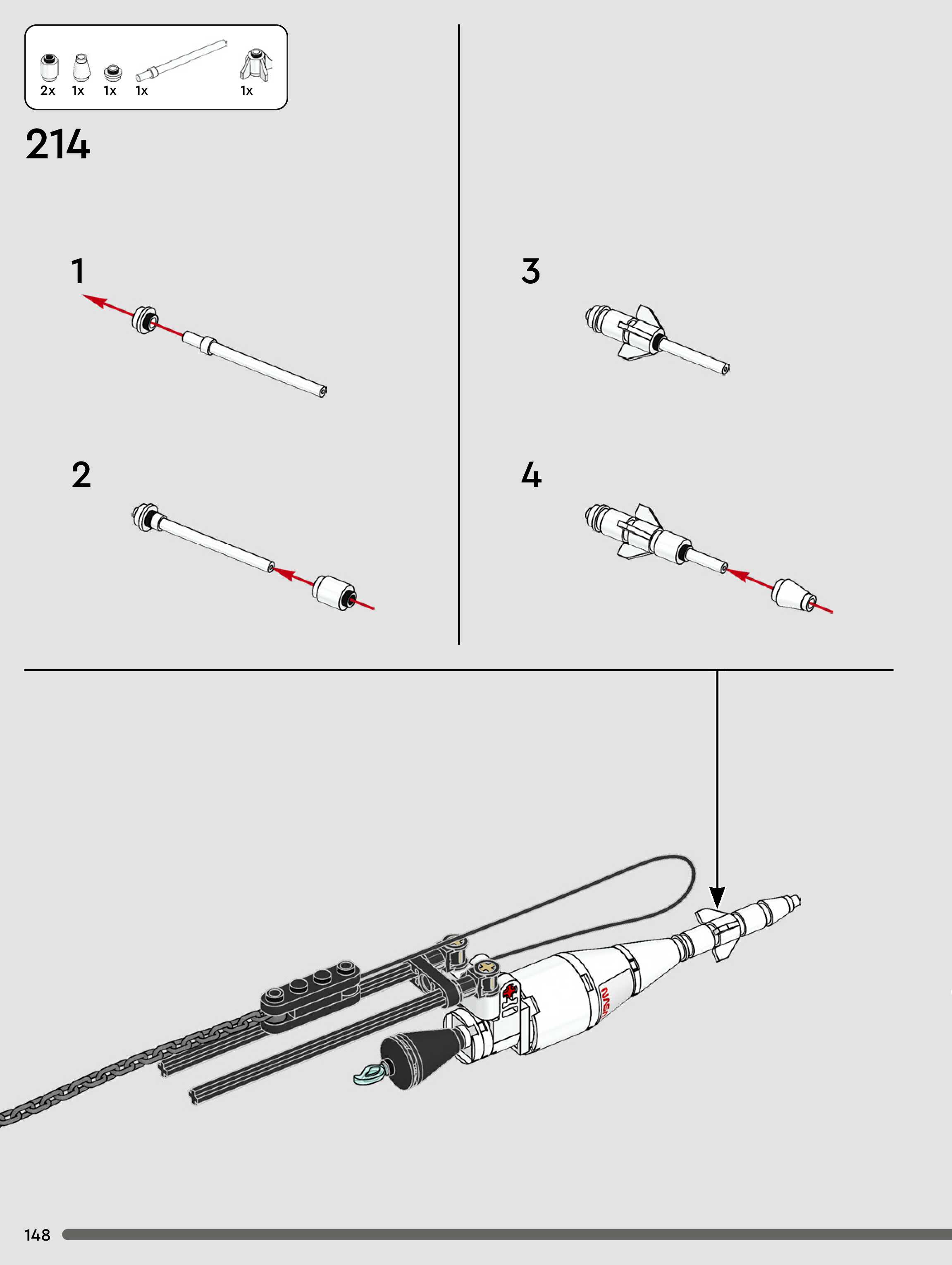 2x 1x 1x 1x 1x

214

1

2

3

4

NASA

148