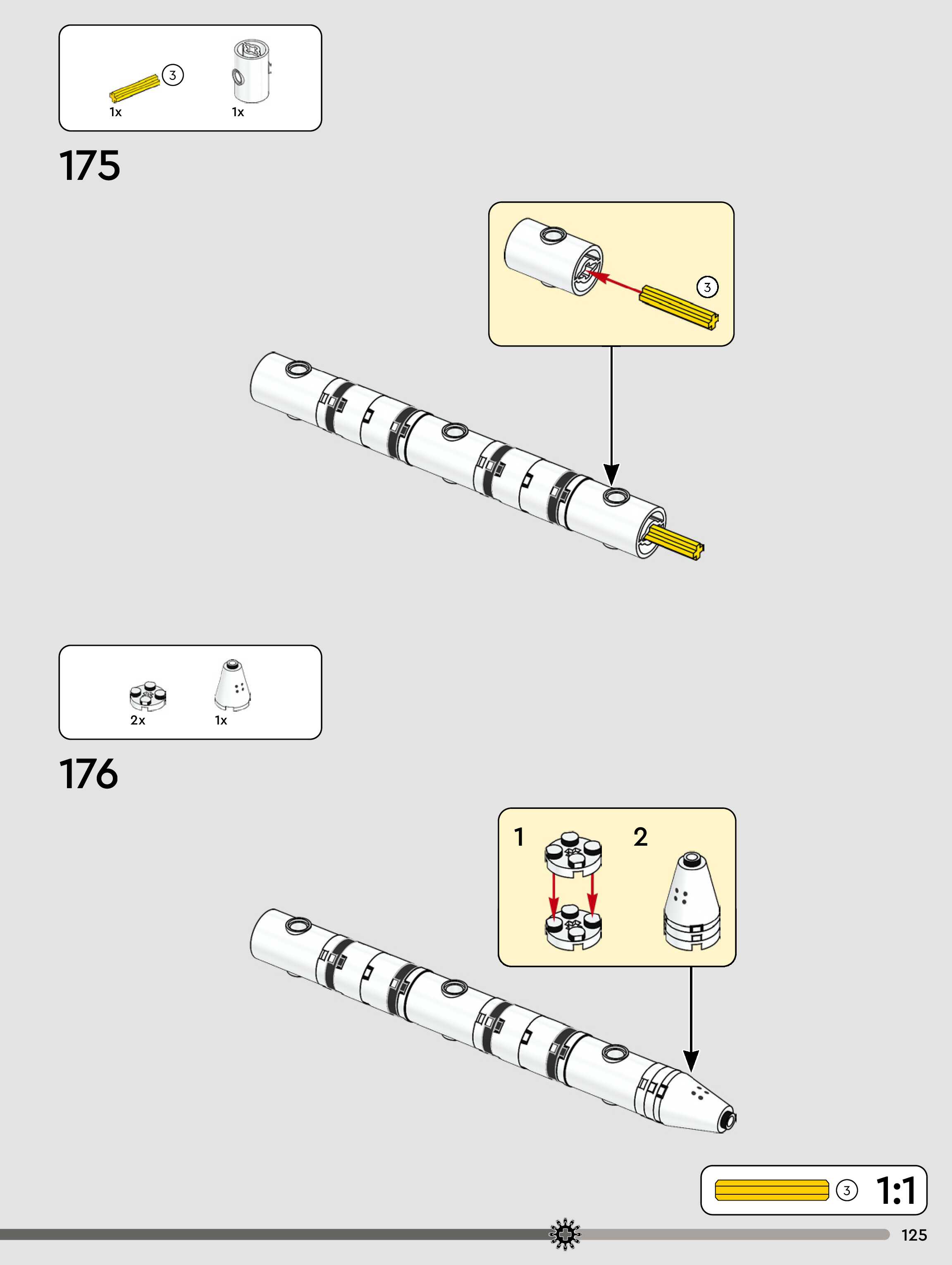 3
1x
1x

175

3

2x
1x

176

1
2

3
1:1

125