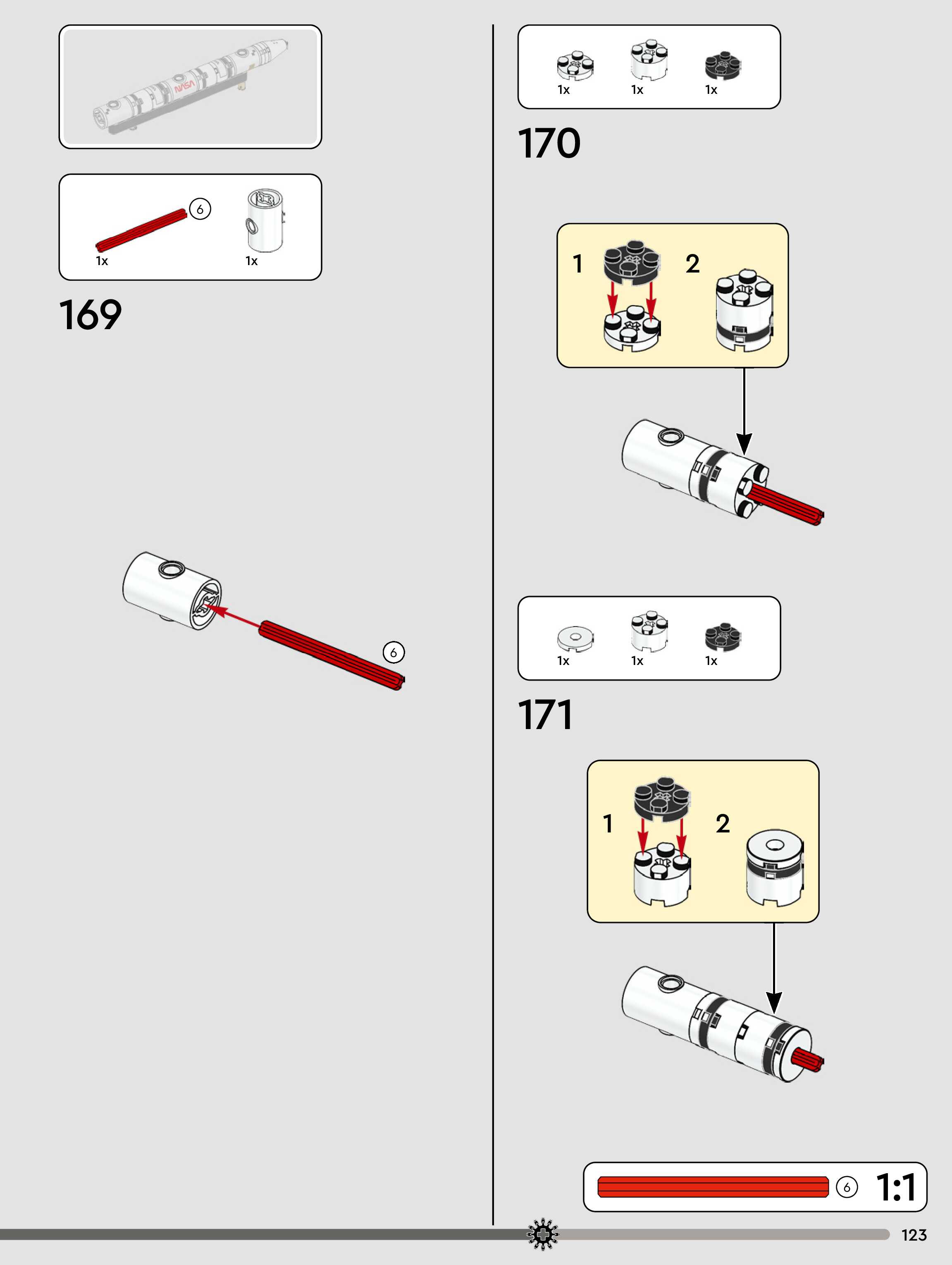 NASA

6
1x
1x

169

6

1x 1x 1x

170

1
2

1x 1x 1x

171

1
2

6
1:1

123