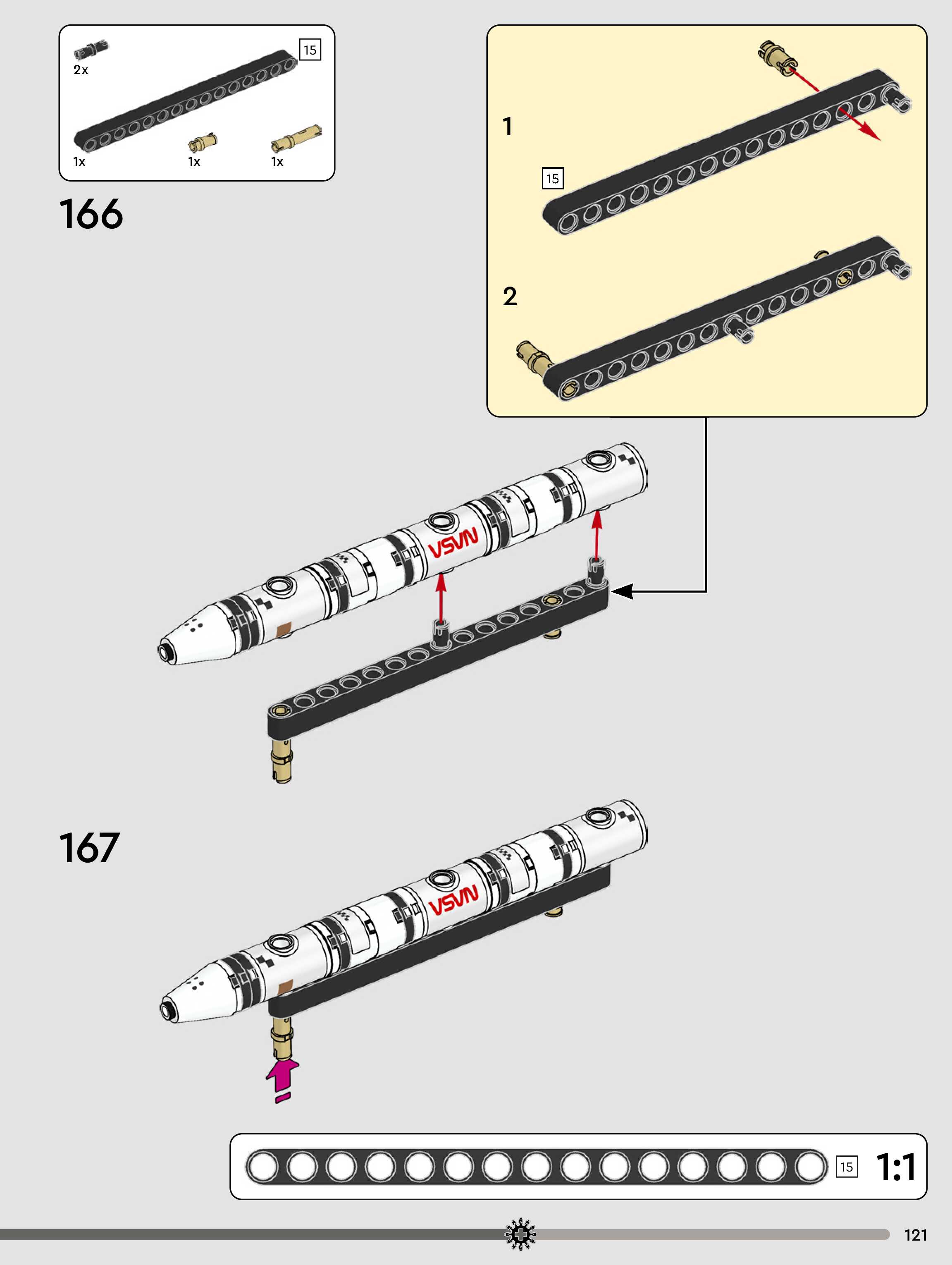 2x
15
1x
1x
1x

166

1
15

2

NASA

167

NASA

15
1:1

121