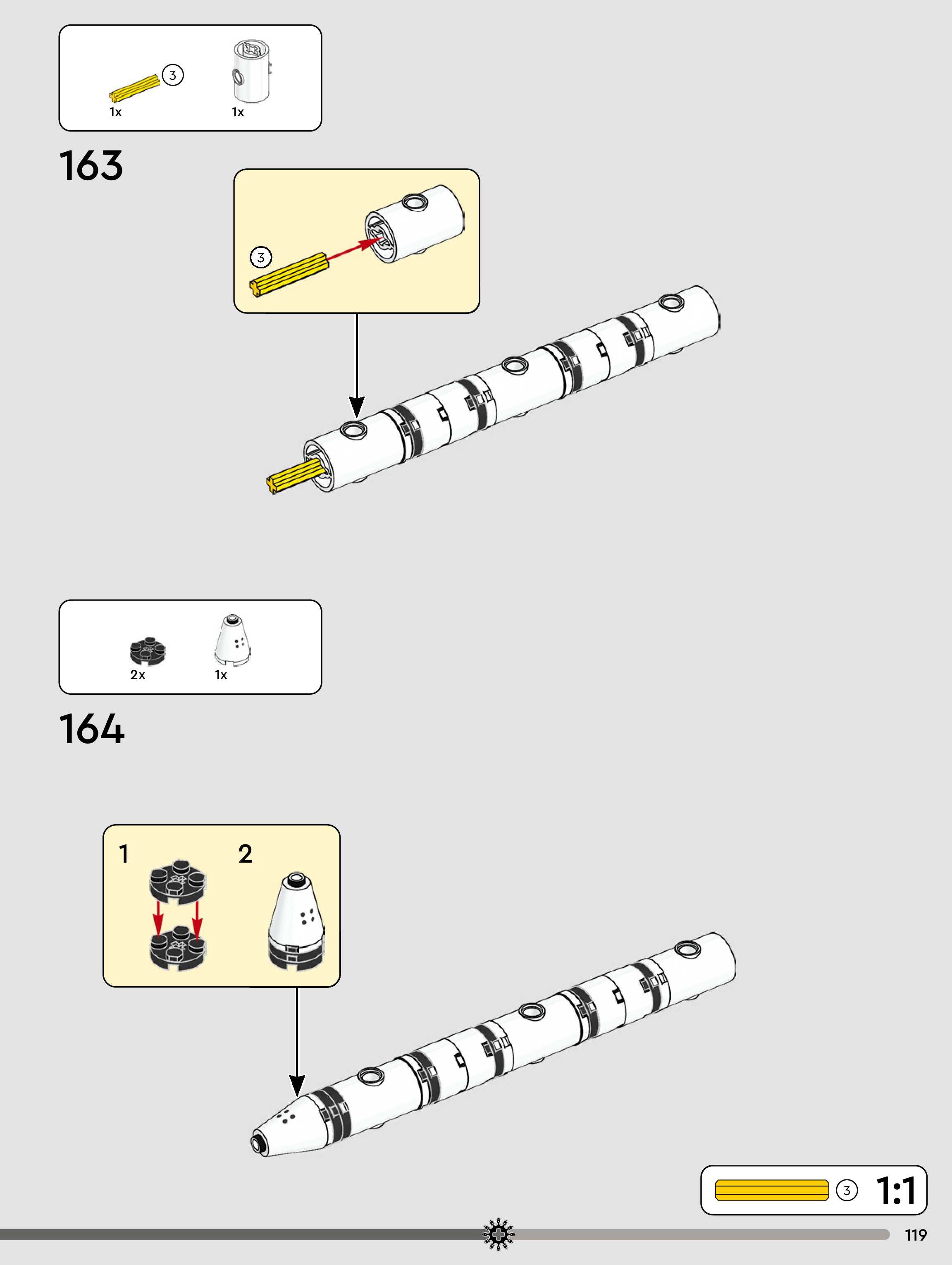 3
1x
1x

163

3

2x
1x

164

1
2

3
1:1

119