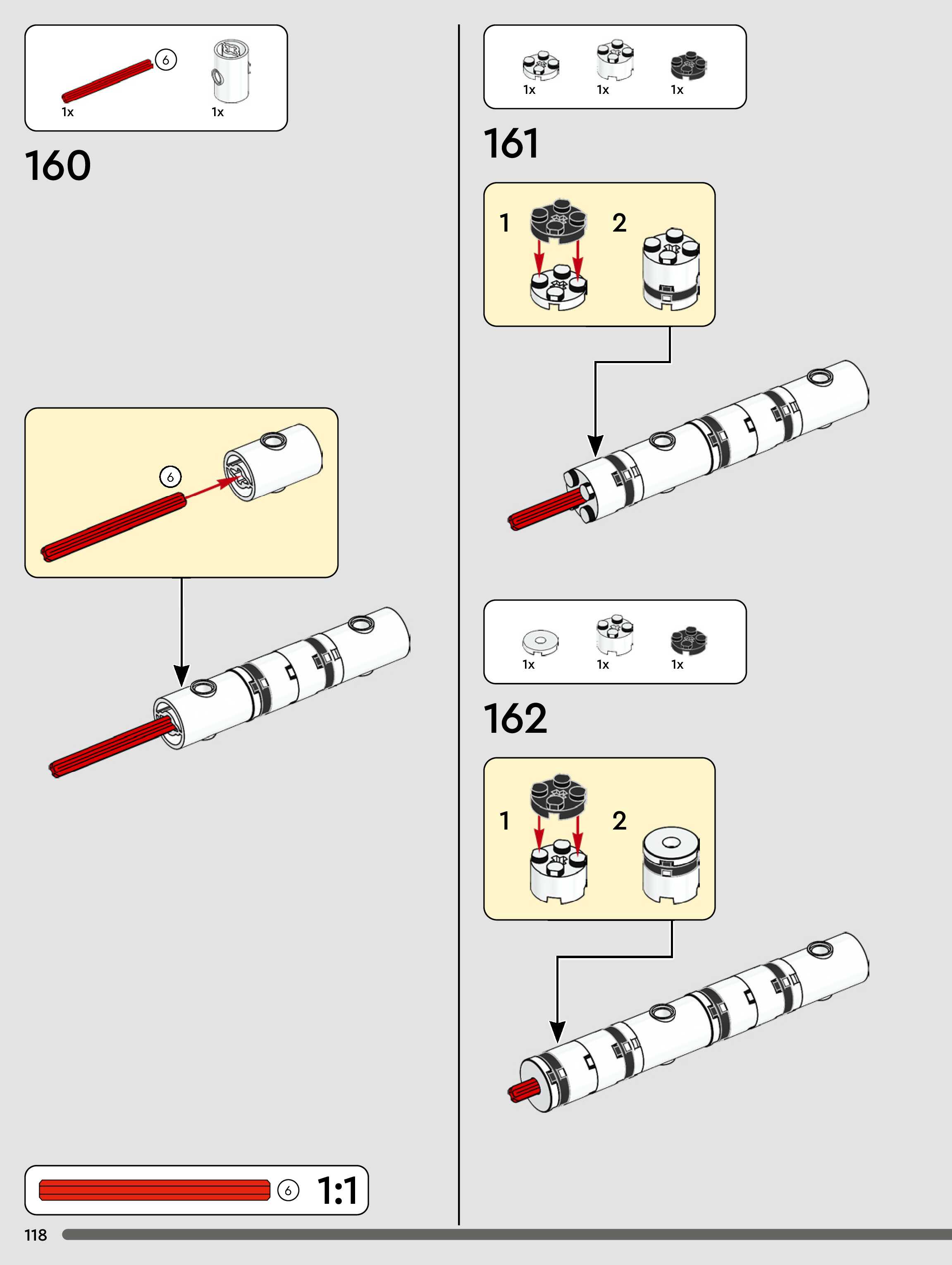 6

1x

1x

160

6

6

1:1

118

1x 1x 1x

161

1

2

1x 1x 1x

162

1

2