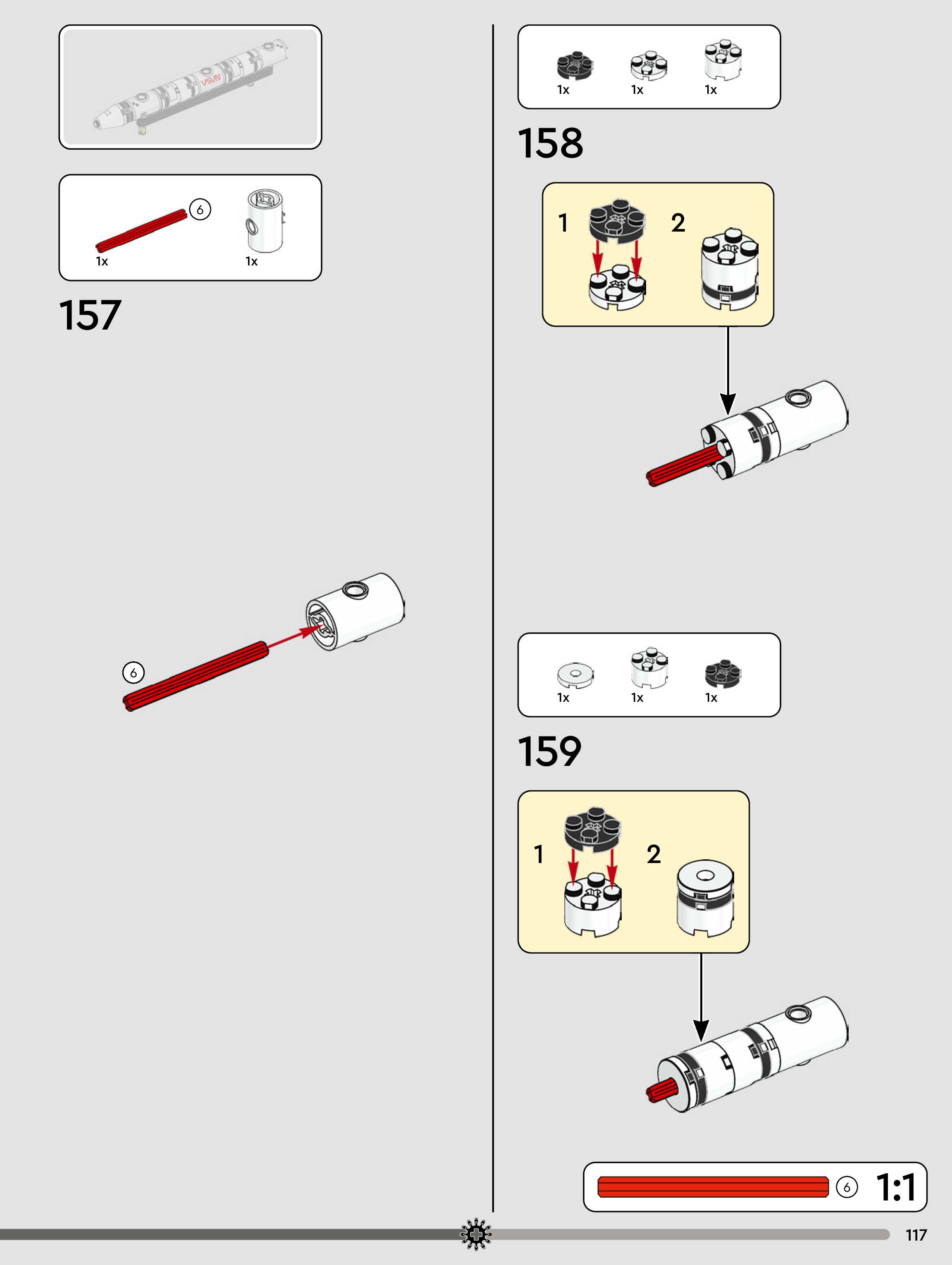 NASA

6

1x

1x

157

6

1x

1x

1x

158

1

2

1x

1x

1x

159

1

2

6

1:1

117