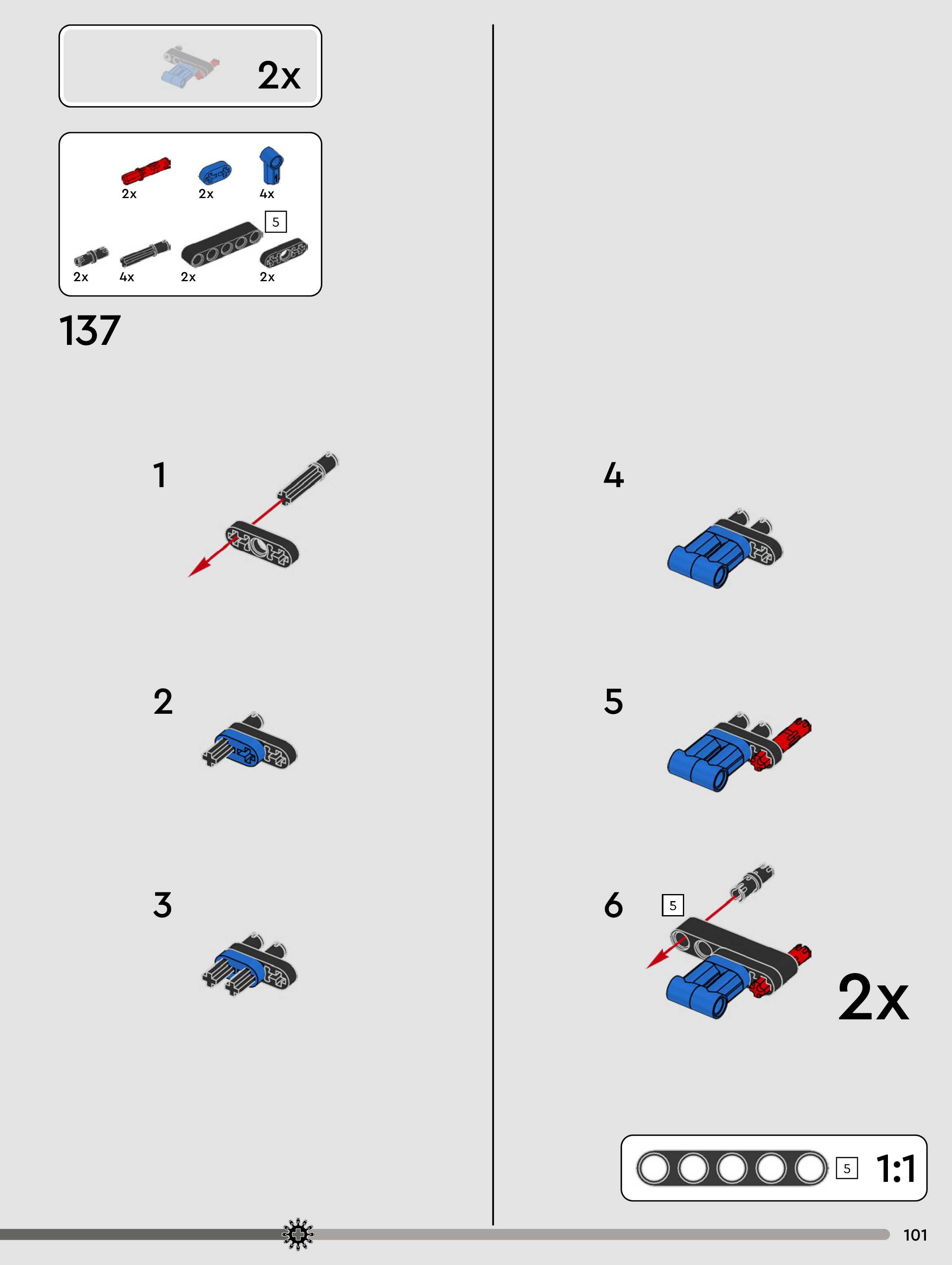 2x

2x 2x 4x
5
2x 4x 2x 2x

137

1

2

3

4

5

6
5

2x

5 1:1

101