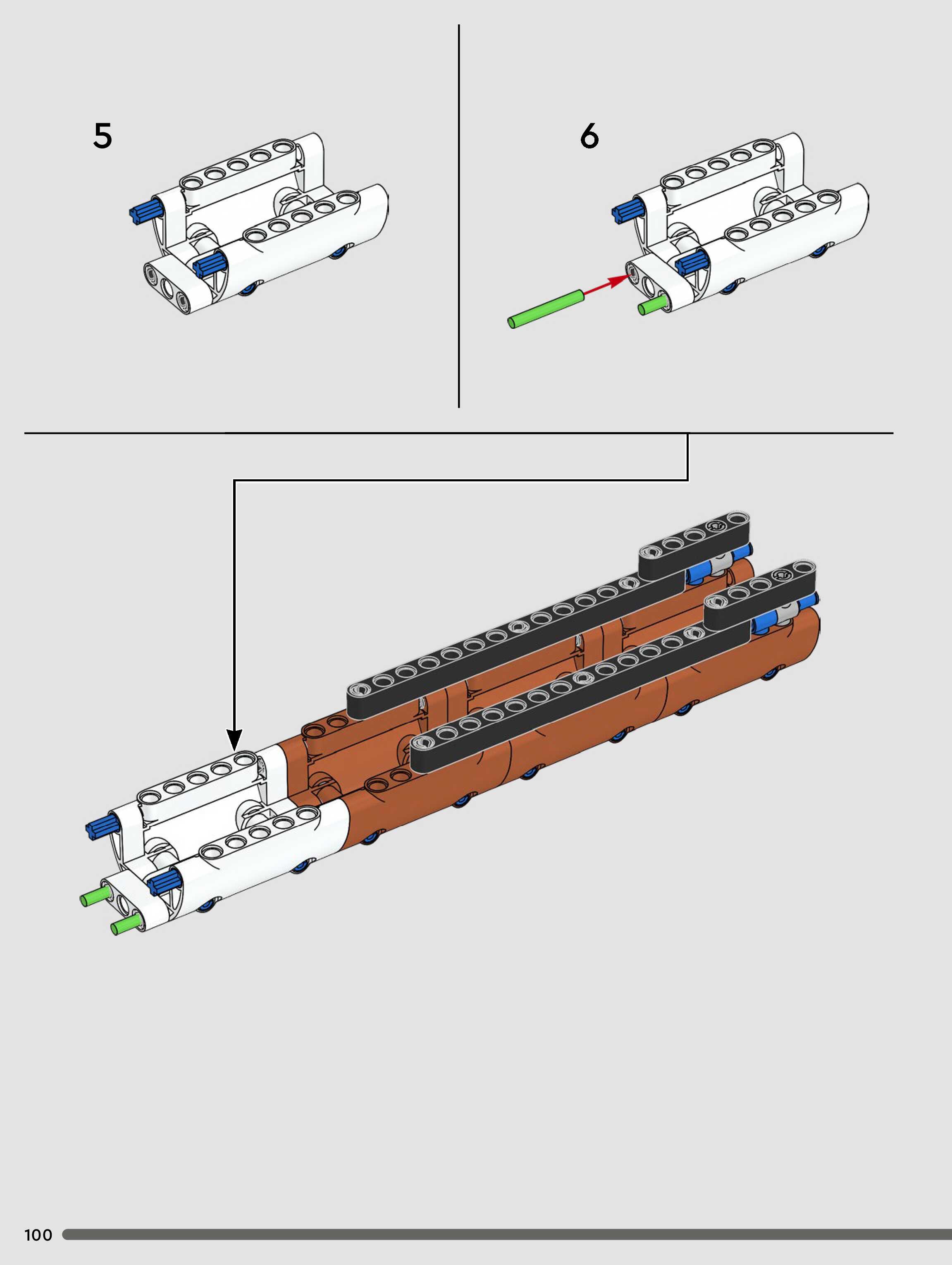 5

6

100